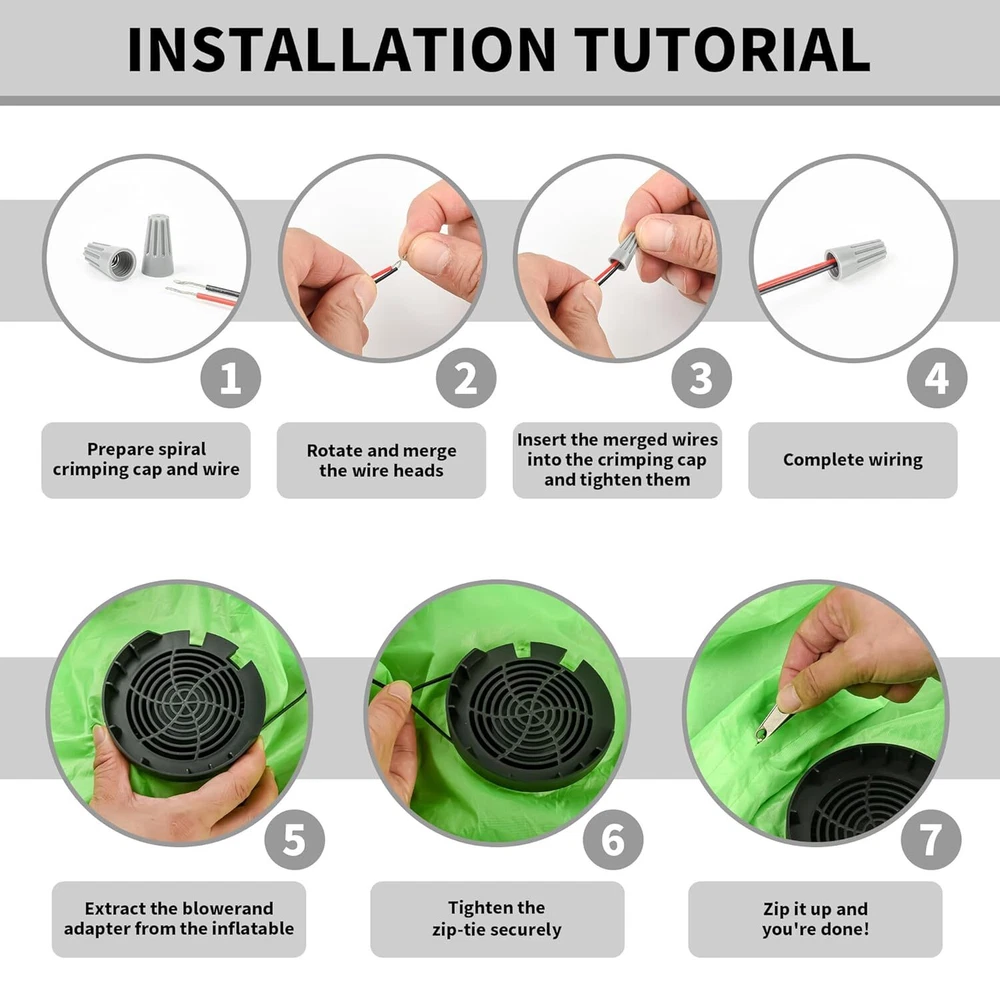 INSTALLATION TUTORIAL

1

Prepare spiral crimping cap and wire

2

Rotate and merge the wire heads

3

Insert the merged wires into the crimping cap and tighten them

4

Complete wiring

5

Extract the blowerand adapter from the inflatable

6

Tighten the zip-tie securely

7

Zip it up and you're done!