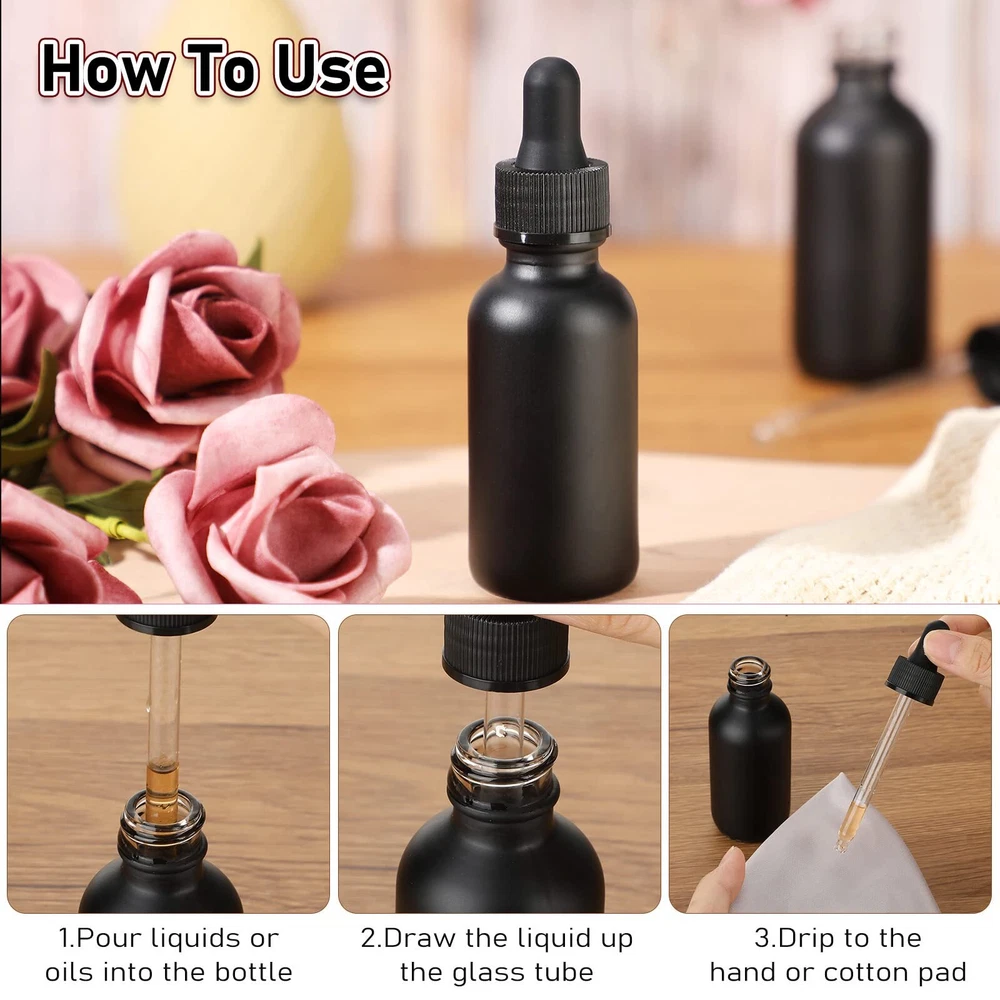 How To Use

1.Pour liquids or oils into the bottle

2.Draw the liquid up the glass tube

3.Drip to the hand or cotton pad