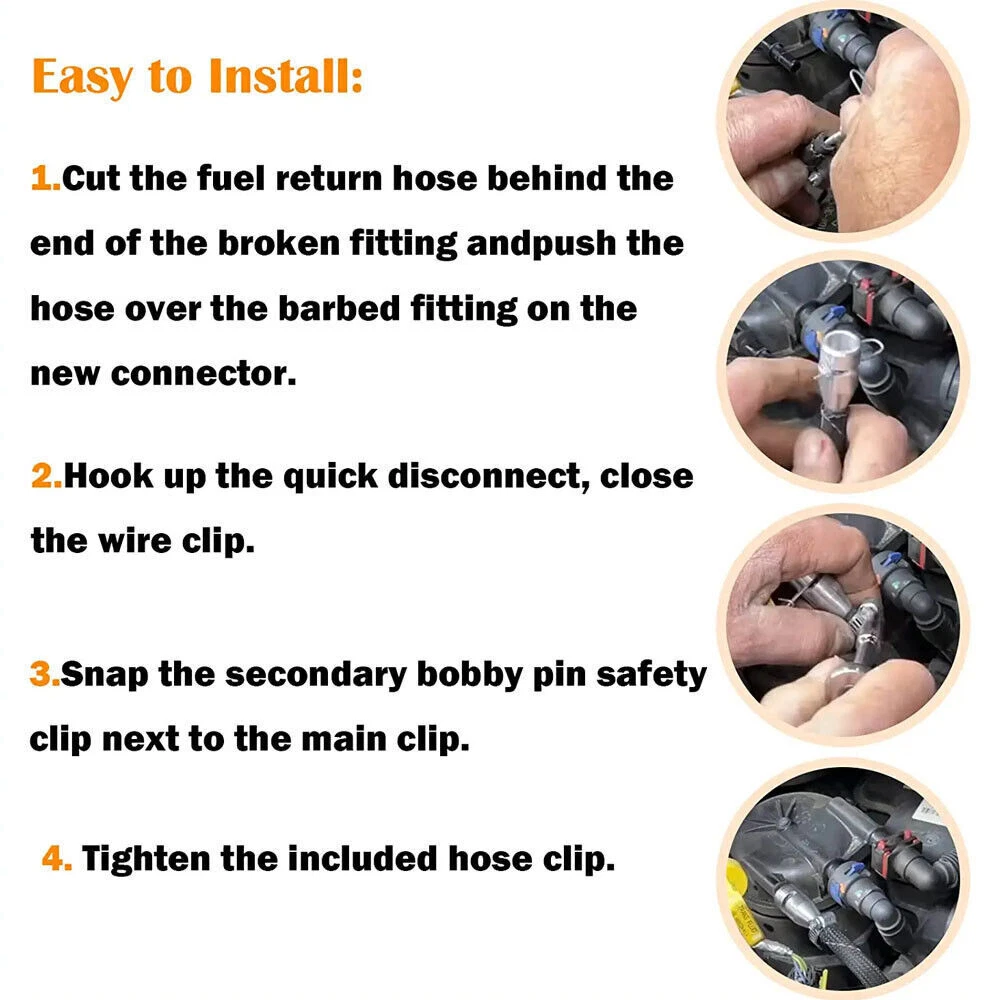 Easy to Install:

1.Cut the fuel return hose behind the end of the broken fitting andpush the hose over the barbed fitting on the new connector.

2.Hook up the quick disconnect, close the wire clip.

3.Snap the secondary bobby pin safety clip next to the main clip.

4. Tighten the included hose clip.