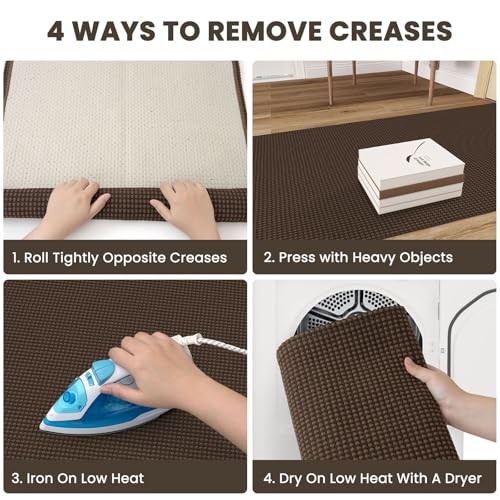 4 WAYS TO REMOVE CREASES

1. Roll Tightly Opposite Creases

2. Press with Heavy Objects

3. Iron On Low Heat

4. Dry On Low Heat With A Dryer