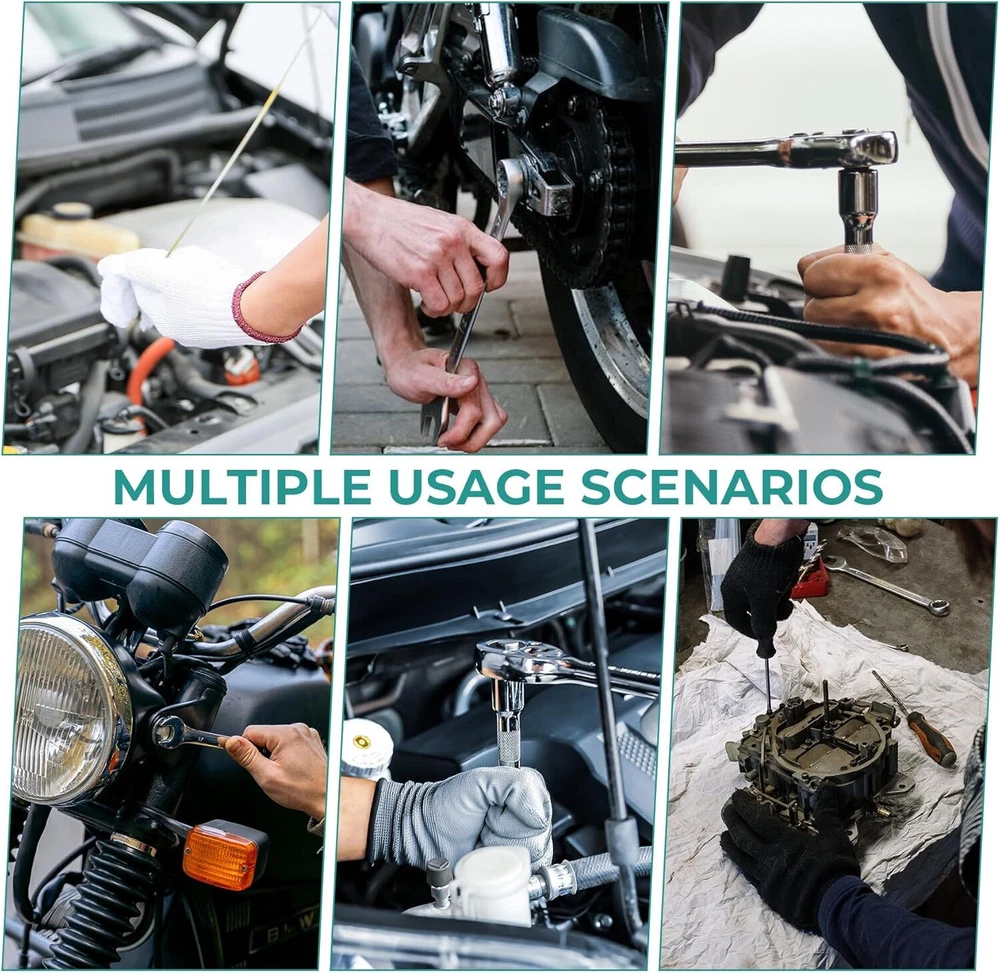 MULTIPLE USAGE SCENARIOS