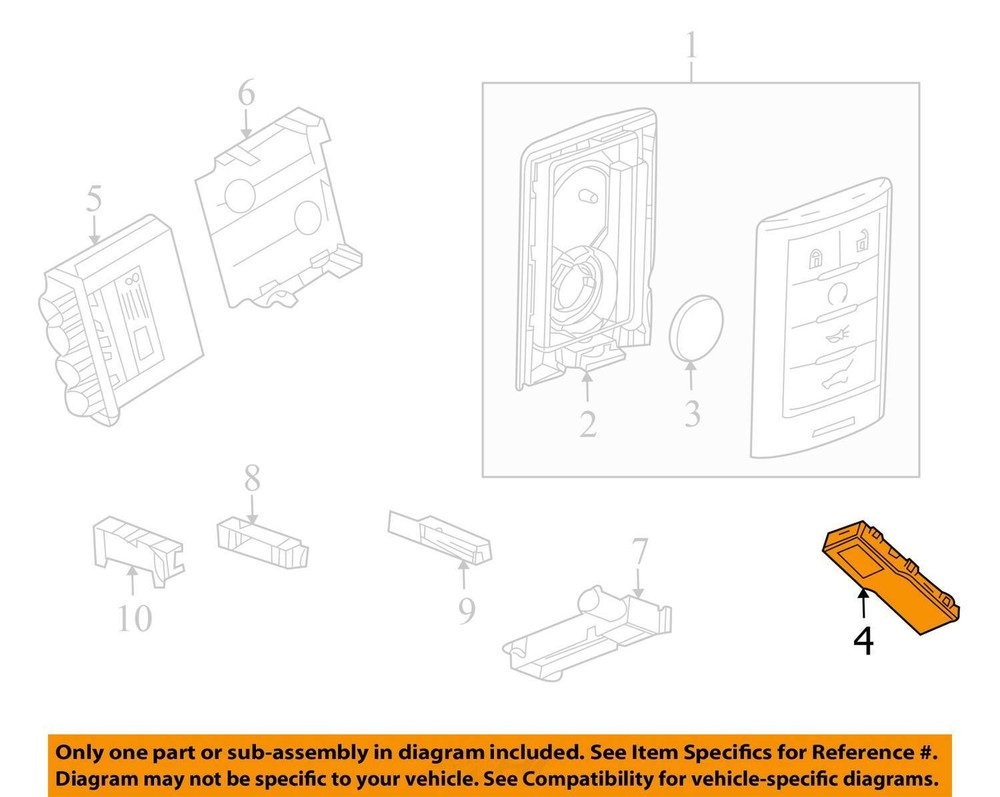 1
6
5
2
3
8
10
9
7
4

Only one part or sub-assembly in diagram included. See Item Specifics for Reference #.
Diagram may not be specific to your vehicle. See Compatibility for vehicle-specific diagrams.