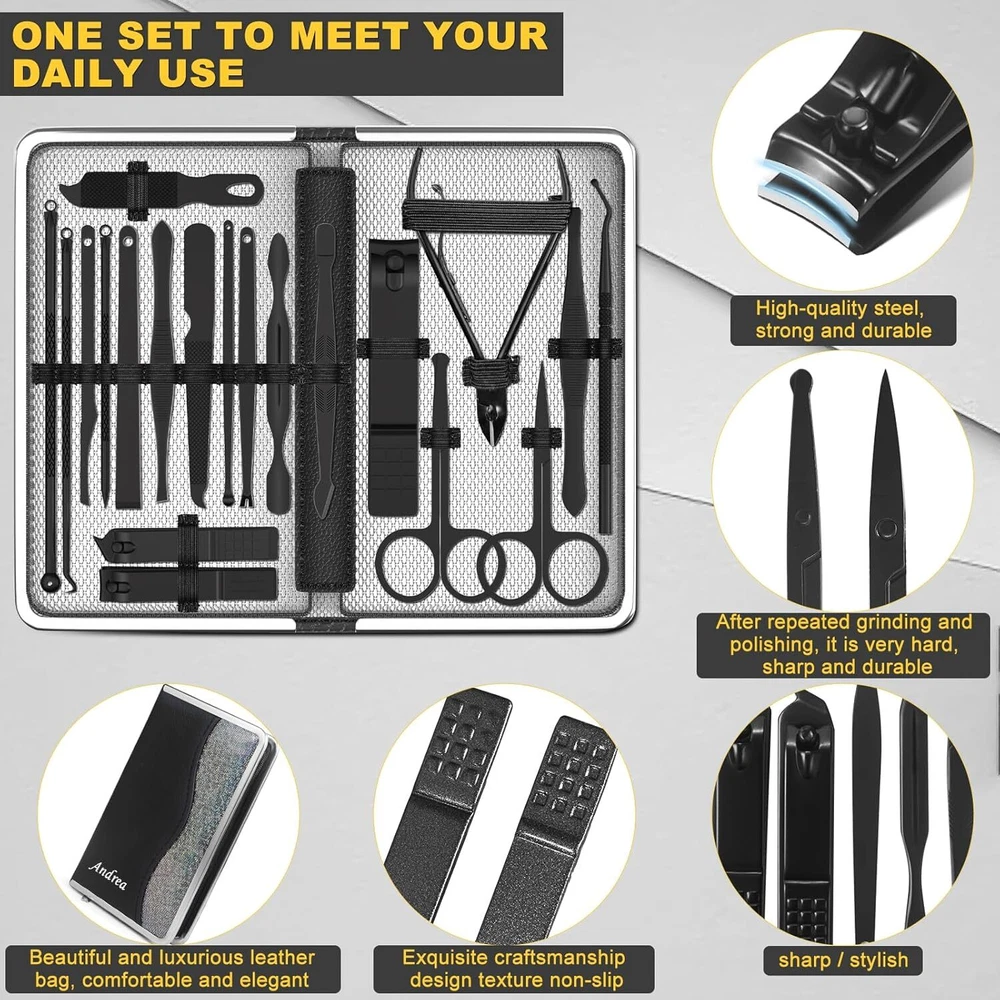 ONE SET TO MEET YOUR DAILY USE

High-quality steel, strong and durable

After repeated grinding and polishing, it is very hard, sharp and durable

Andrea

Beautiful and luxurious leather bag, comfortable and elegant

Exquisite craftsmanship design texture non-slip

sharp / stylish