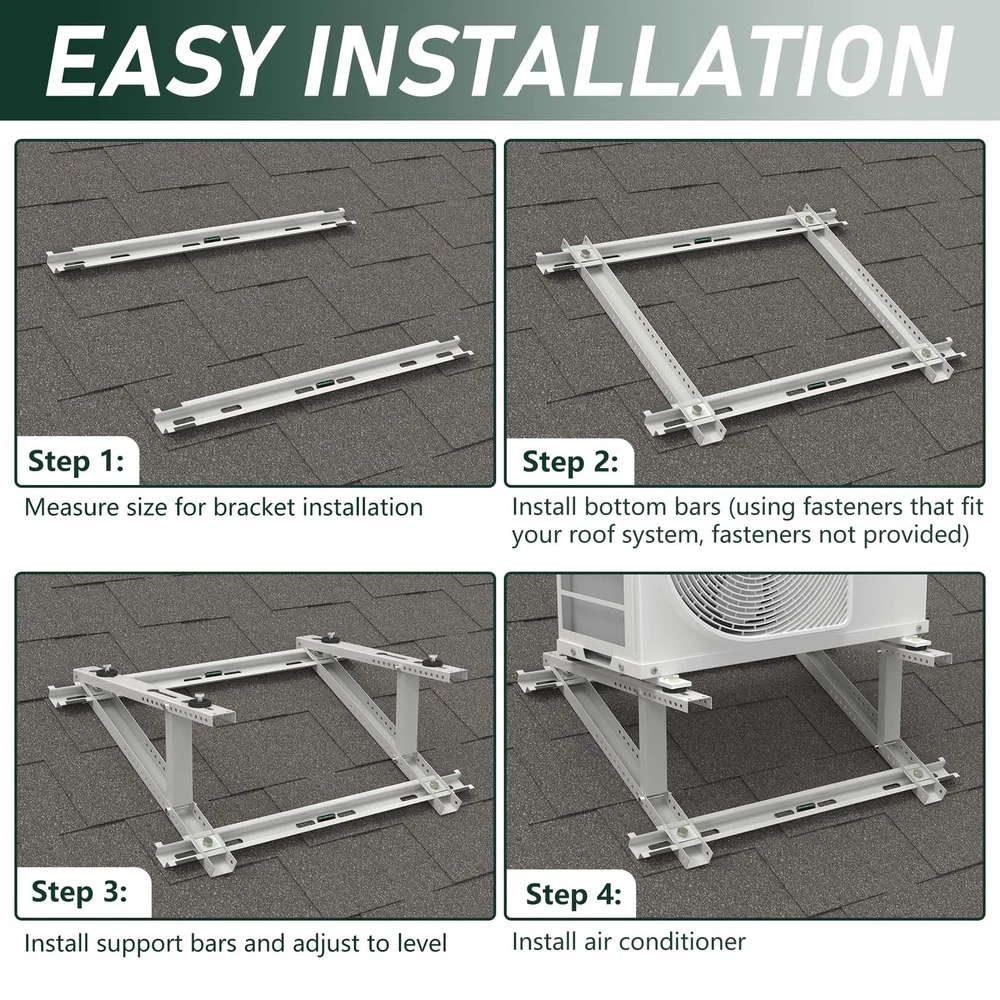 EASY INSTALLATION

Step 1:

Measure size for bracket installation

Step 2:

Install bottom bars (using fasteners that fit your roof system, fasteners not provided)

Step 3:

Install support bars and adjust to level

Step 4:

Install air conditioner