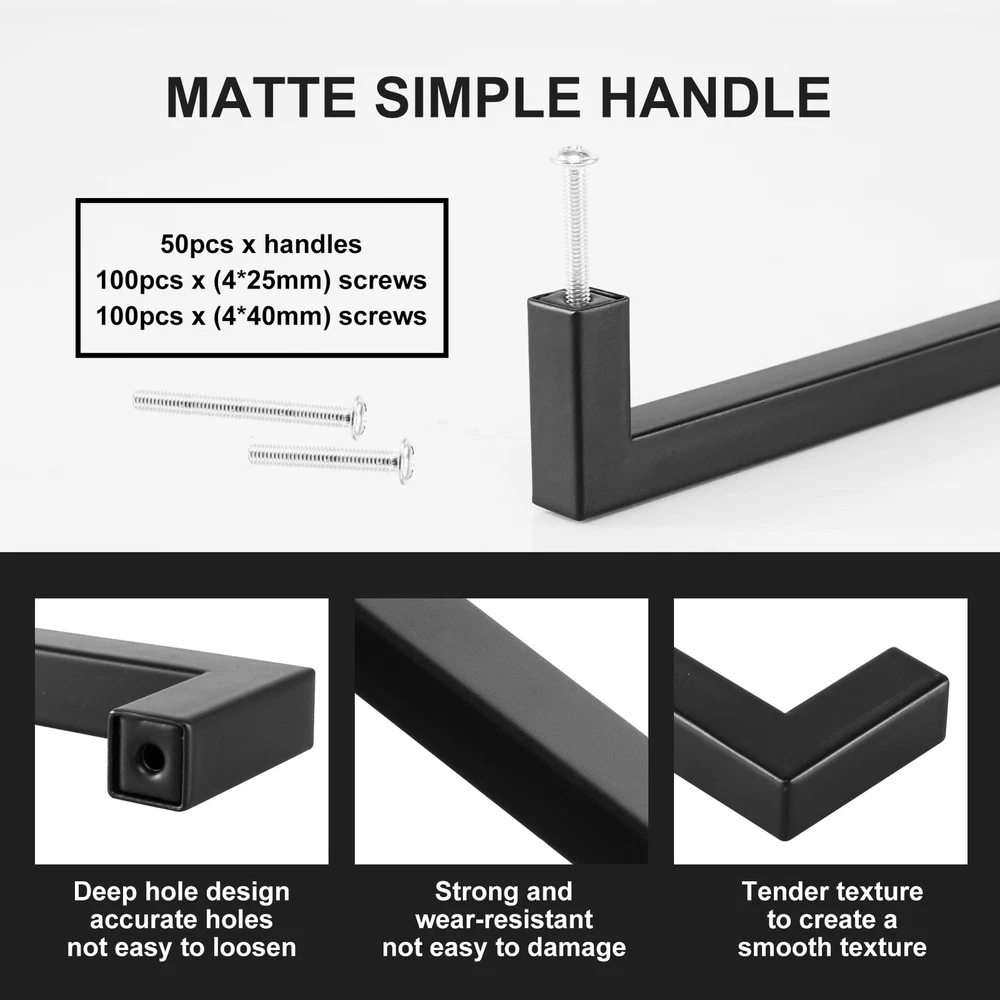 MATTE SIMPLE HANDLE

50pcs x handles
100pcs x (4*25mm) screws
100pcs x (4*40mm) screws

Deep hole design
accurate holes
not easy to loosen

Strong and
wear-resistant
not easy to damage

Tender texture
to create a
smooth texture