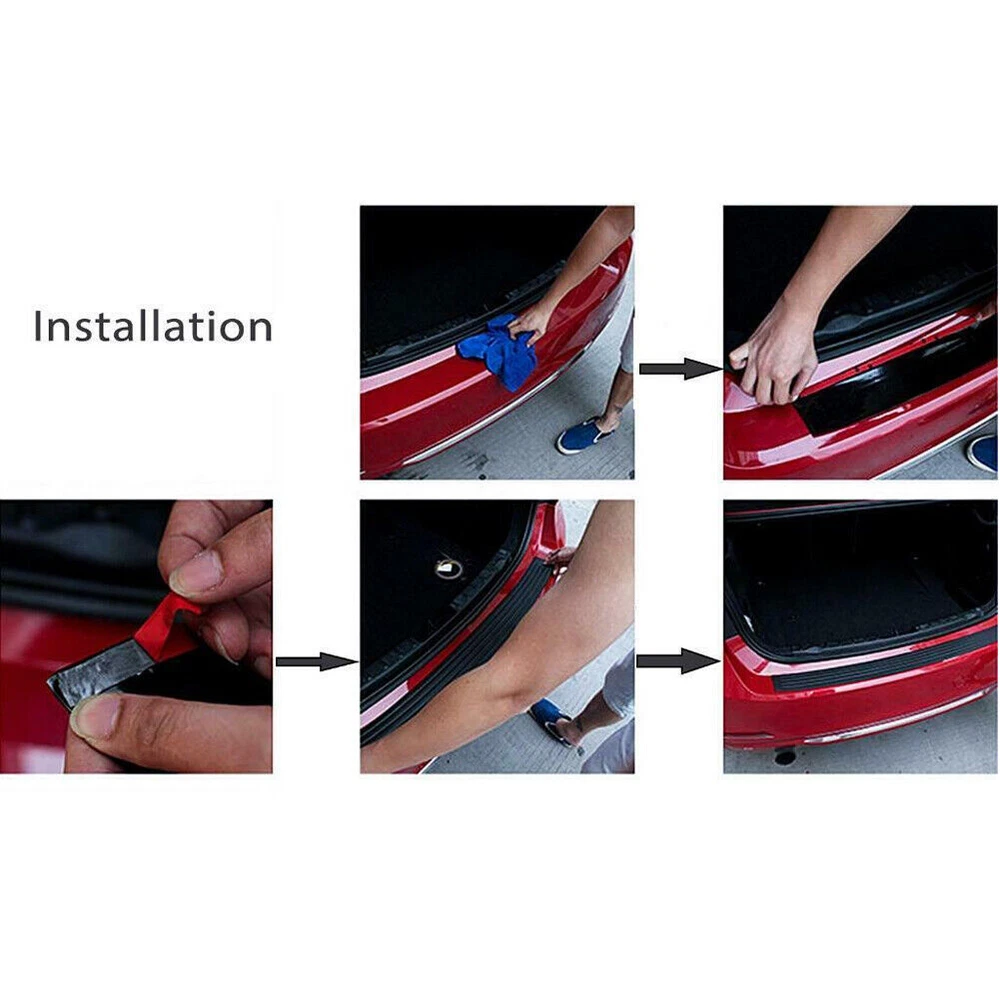 Installation