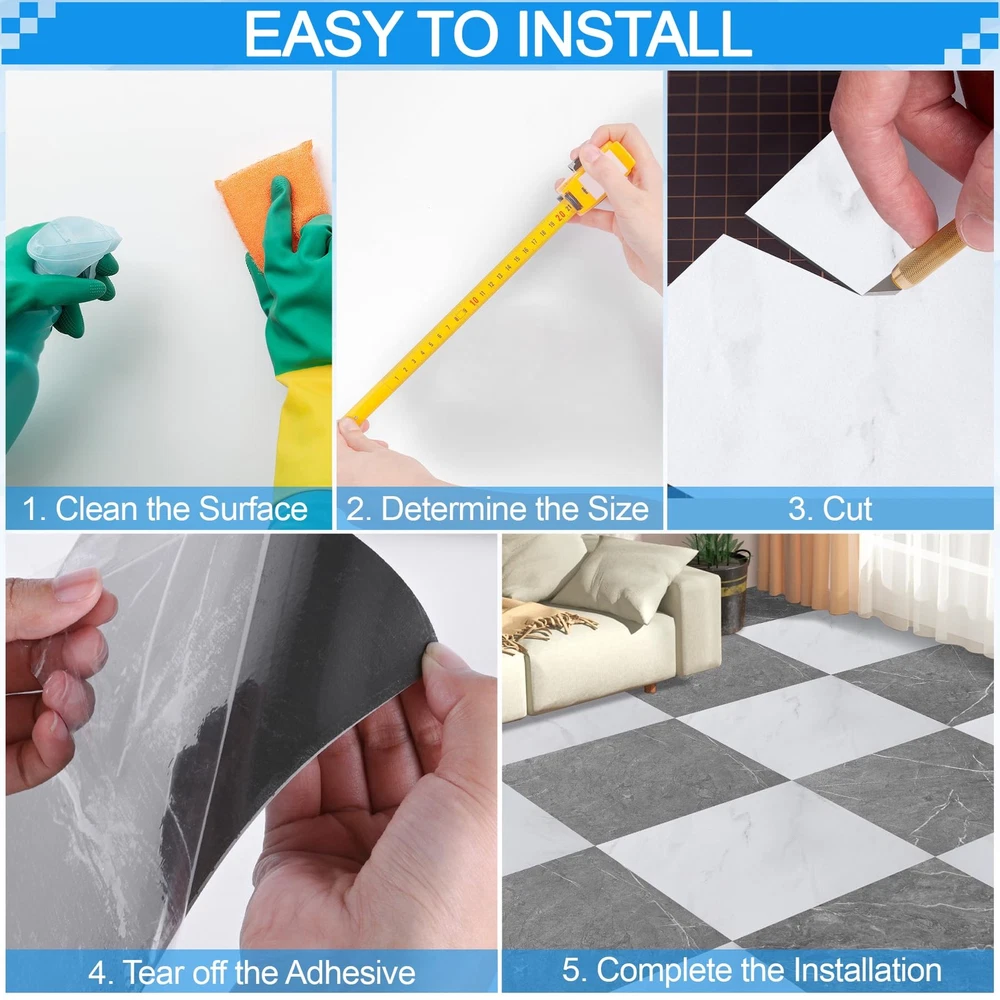 EASY TO INSTALL

1. Clean the Surface

2. Determine the Size

3. Cut

4. Tear off the Adhesive

5. Complete the Installation