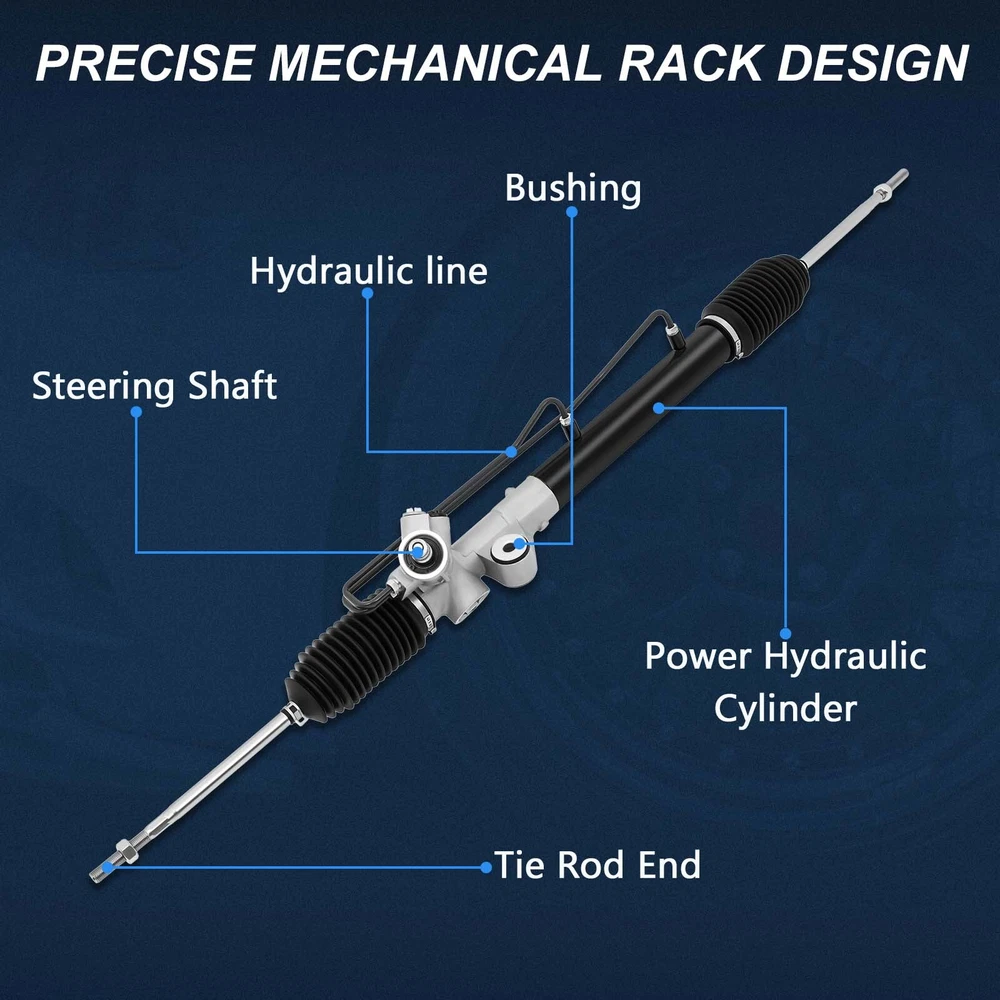 PRECISE MECHANICAL RACK DESIGN

Bushing

Hydraulic line

Steering Shaft

Power Hydraulic Cylinder

Tie Rod End