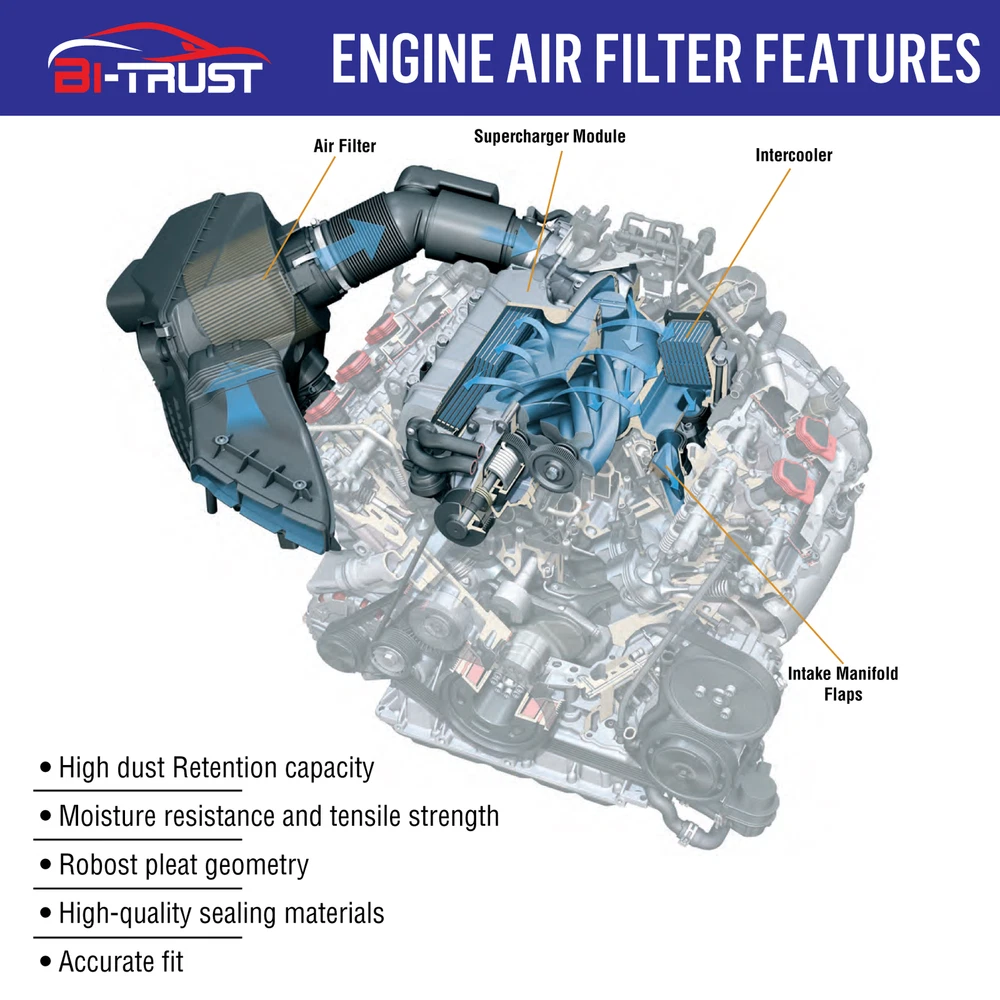 BI-TRUST

ENGINE AIR FILTER FEATURES

Air Filter

Supercharger Module

Intercooler

Intake Manifold Flaps

• High dust Retention capacity

• Moisture resistance and tensile strength

• Robost pleat geometry

• High-quality sealing materials

• Accurate fit