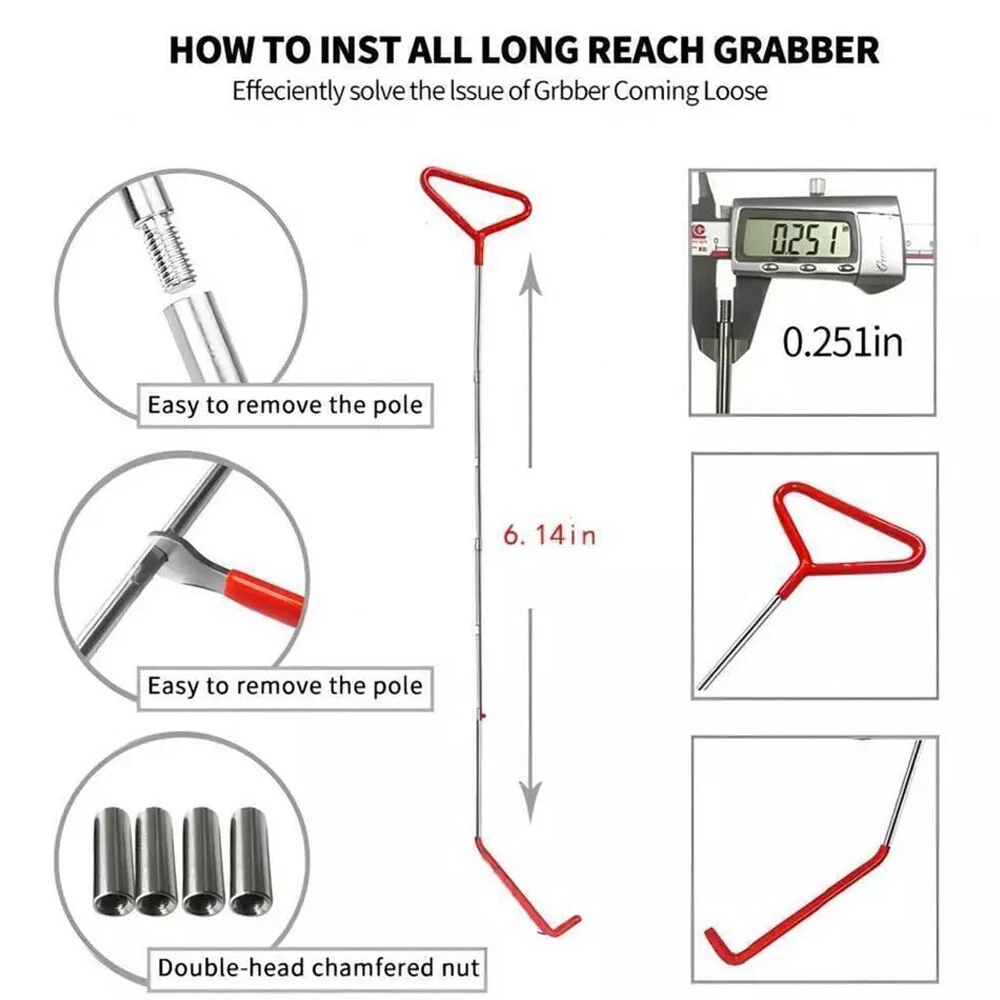 HOW TO INST ALL LONG REACH GRABBER
Effeciently solve the Issue of Grbber Coming Loose

Easy to remove the pole

Easy to remove the pole

Double-head chamfered nut

6. 14in

0.251

0.251in