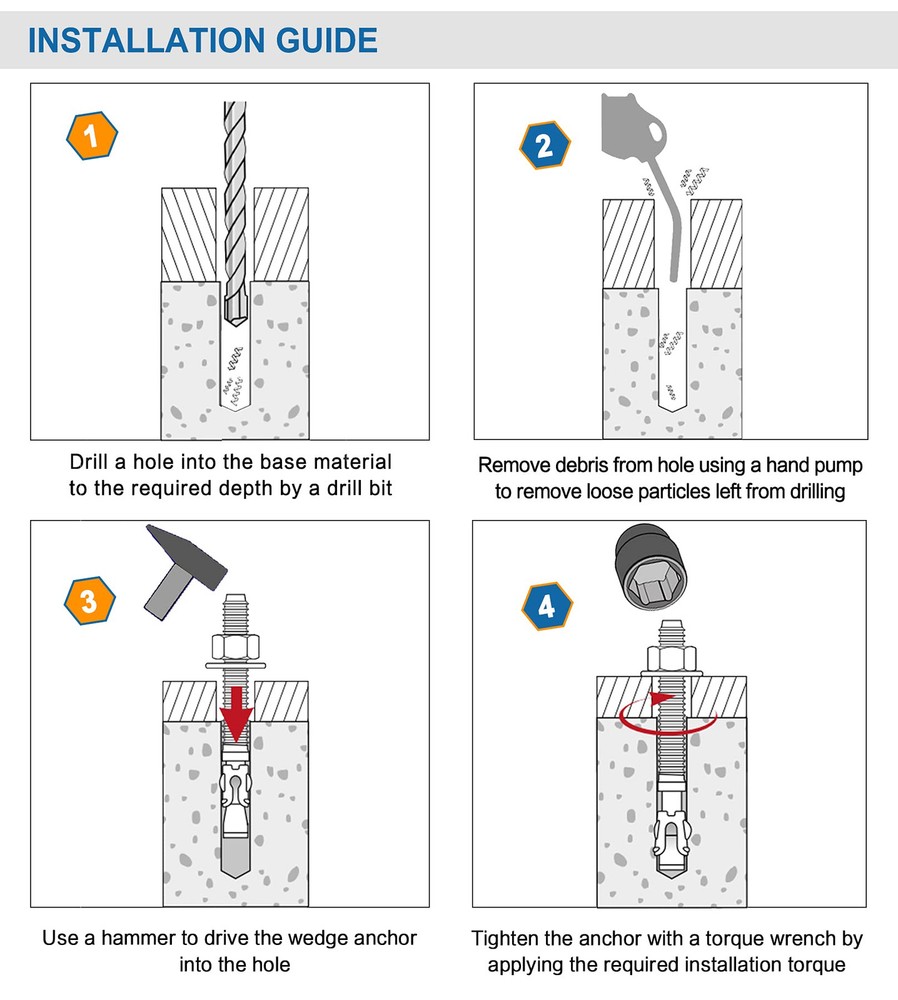 INSTALLATION GUIDE

1

Drill a hole into the base material to the required depth by a drill bit

2

Remove debris from hole using a hand pump to remove loose particles left from drilling

3

Use a hammer to drive the wedge anchor into the hole

4

Tighten the anchor with a torque wrench by applying the required installation torque