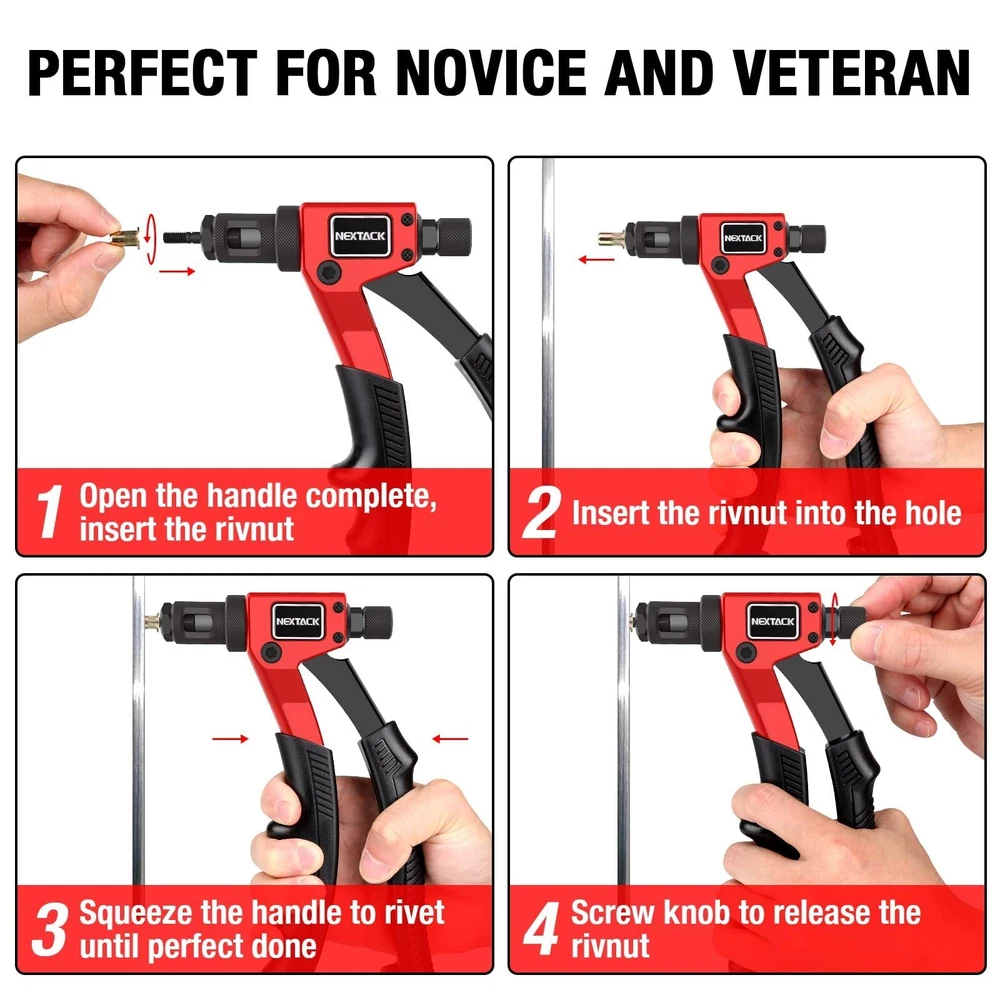 PERFECT FOR NOVICE AND VETERAN

NEXTACK

1 Open the handle complete, insert the rivnut

NEXTACK

2 Insert the rivnut into the hole

NEXTACK

3 Squeeze the handle to rivet until perfect done

NEXTACK

4 Screw knob to release the rivnut