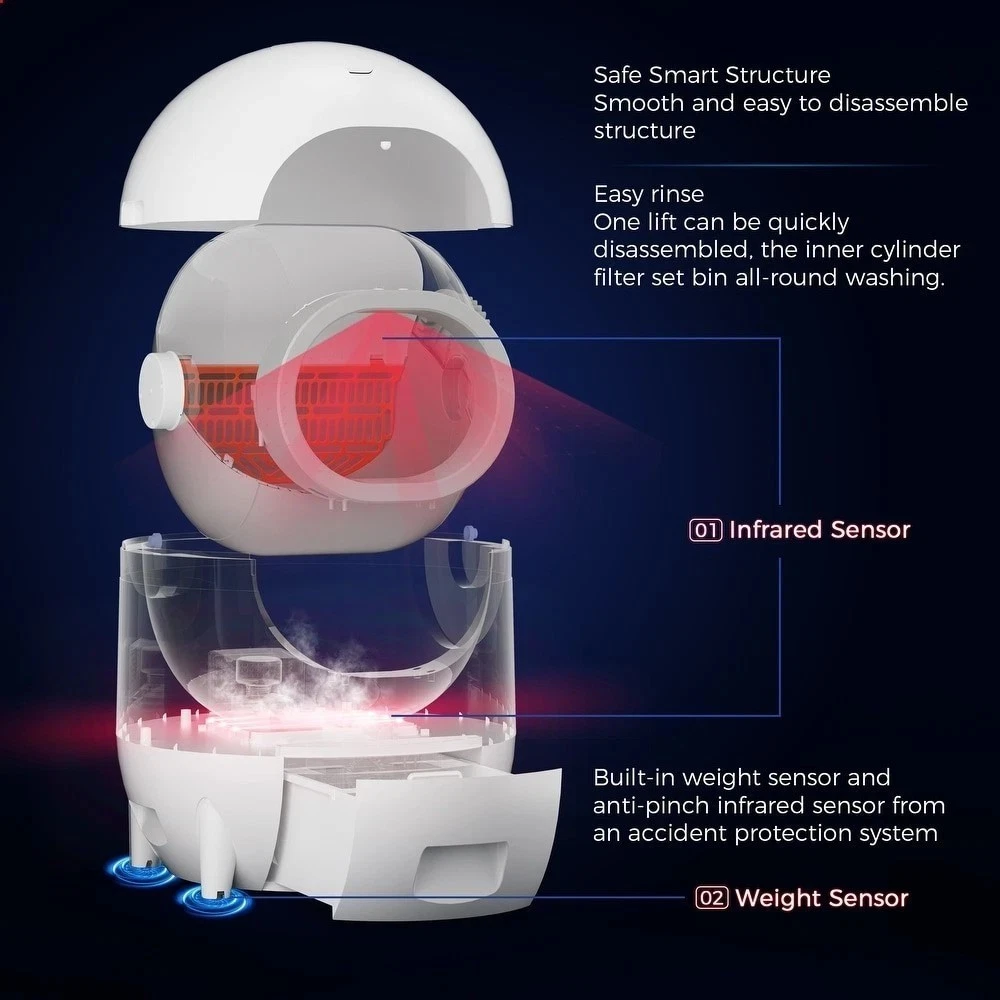 Safe Smart Structure
Smooth and easy to disassemble structure

Easy rinse
One lift can be quickly disassembled, the inner cylinder filter set bin all-round washing.

01 Infrared Sensor

Built-in weight sensor and anti-pinch infrared sensor from an accident protection system

02 Weight Sensor