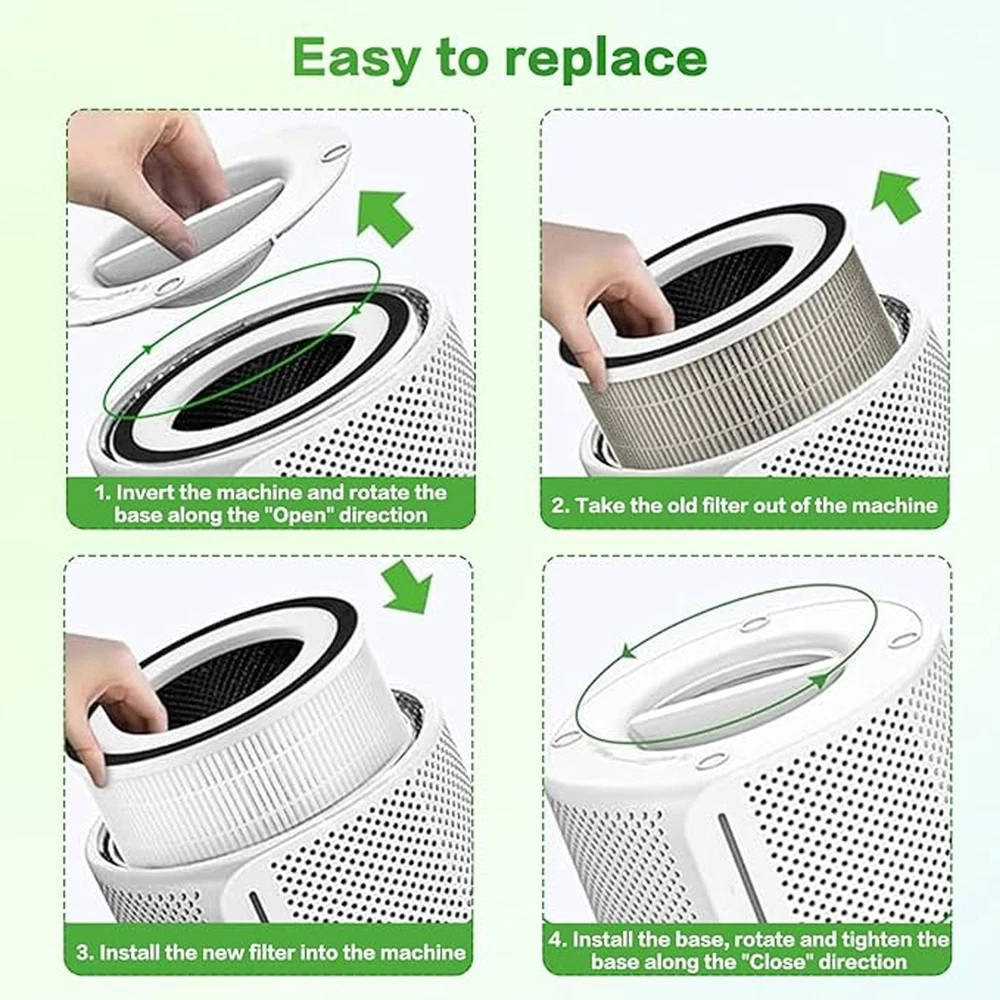 Easy to replace

1. Invert the machine and rotate the base along the "Open" direction

2. Take the old filter out of the machine

3. Install the new filter into the machine

4. Install the base, rotate and tighten the base along the "Close" direction