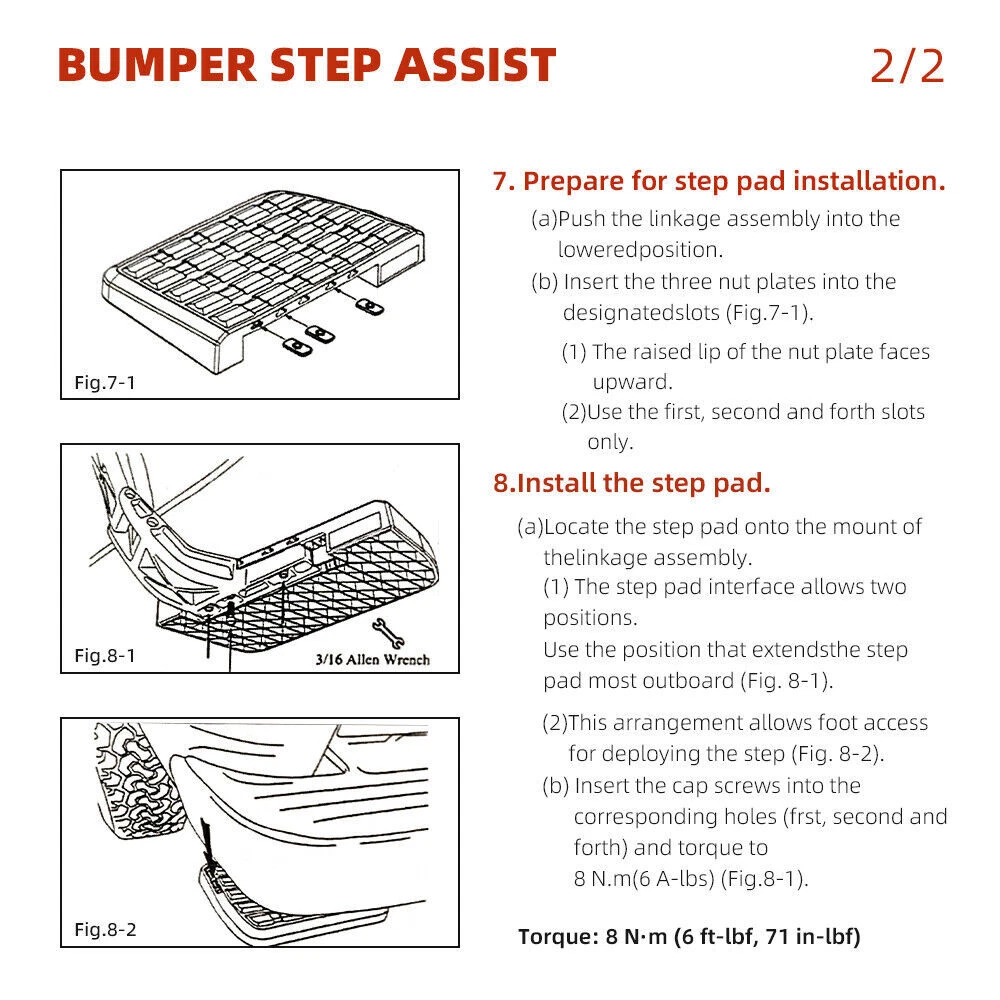 BUMPER STEP ASSIST

2/2

Fig.7-1

Fig.8-1

3/16 Allen Wrench

Fig.8-2

7. Prepare for step pad installation.

(a)Push the linkage assembly into the loweredposition.

(b) Insert the three nut plates into the designatedslots (Fig.7-1).

(1) The raised lip of the nut plate faces upward.

(2)Use the first, second and forth slots only.

8.Install the step pad.

(a)Locate the step pad onto the mount of thelinkage assembly.

(1) The step pad interface allows two positions.

Use the position that extendsthe step pad most outboard (Fig. 8-1).

(2)This arrangement allows foot access for deploying the step (Fig. 8-2).

(b) Insert the cap screws into the corresponding holes (frst, second and forth) and torque to 8 N.m(6 A-lbs) (Fig.8-1).

Torque: 8 N·m (6 ft-lbf, 71 in-lbf)