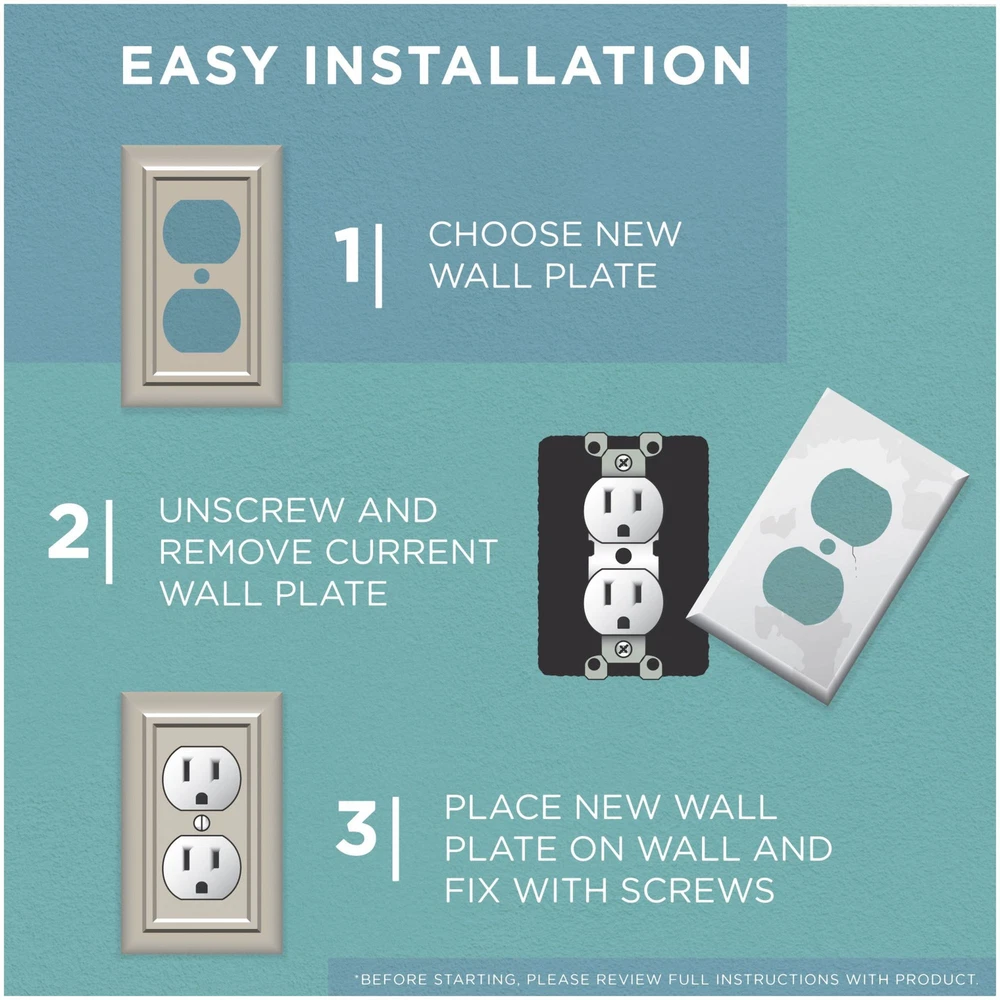 EASY INSTALLATION

1| CHOOSE NEW WALL PLATE

2| UNSCREW AND REMOVE CURRENT WALL PLATE

3| PLACE NEW WALL PLATE ON WALL AND FIX WITH SCREWS

*BEFORE STARTING, PLEASE REVIEW FULL INSTRUCTIONS WITH PRODUCT.