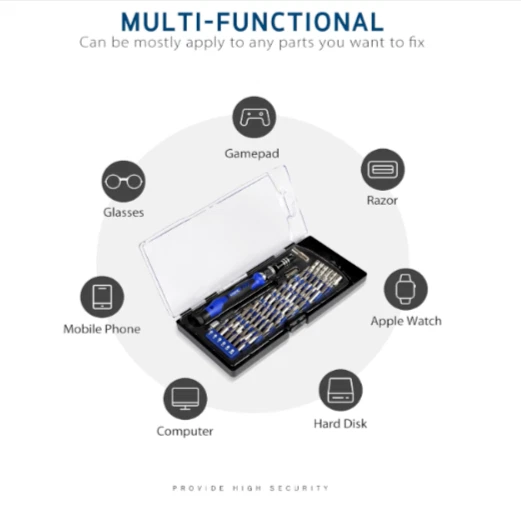 MULTI-FUNCTIONAL
Can be mostly apply to any parts you want to fix

Gamepad

Glasses

Razor

Mobile Phone

Apple Watch

Computer

Hard Disk

PROVIDE HIGH SECURITY