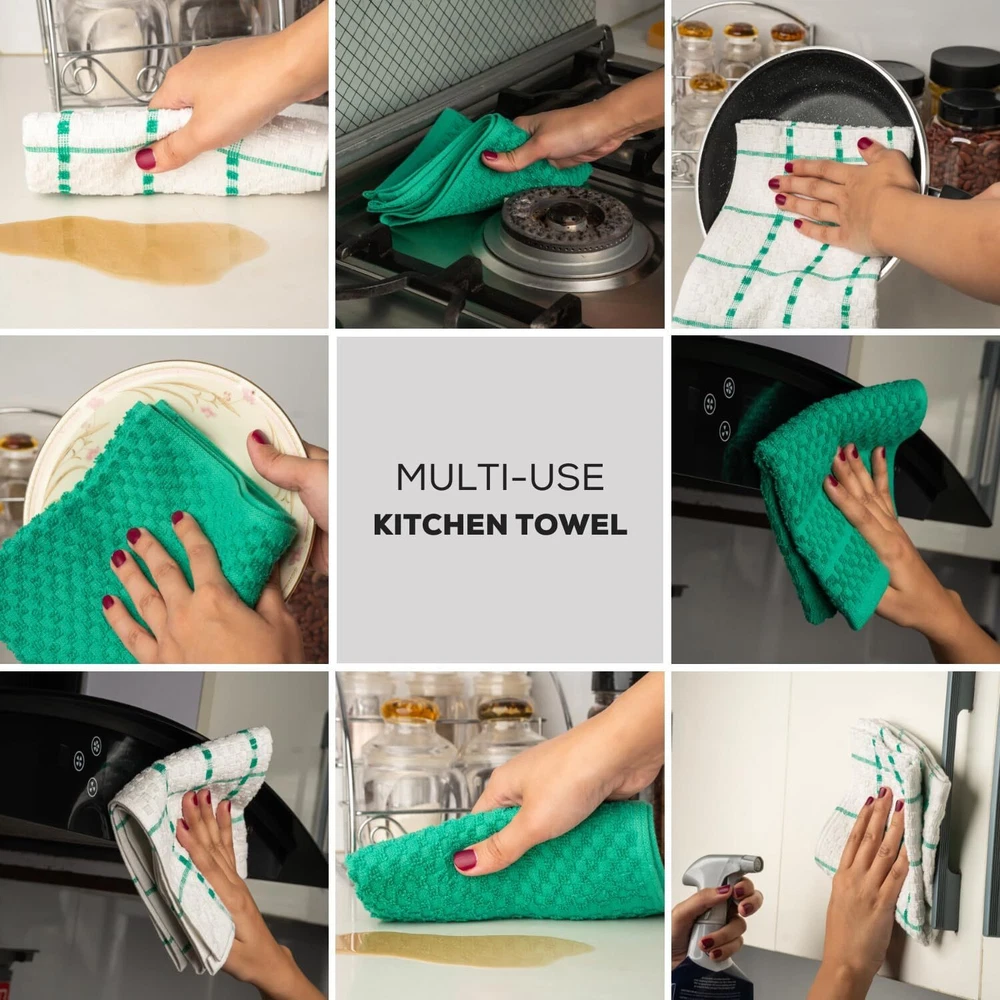 MULTI-USE
KITCHEN TOWEL