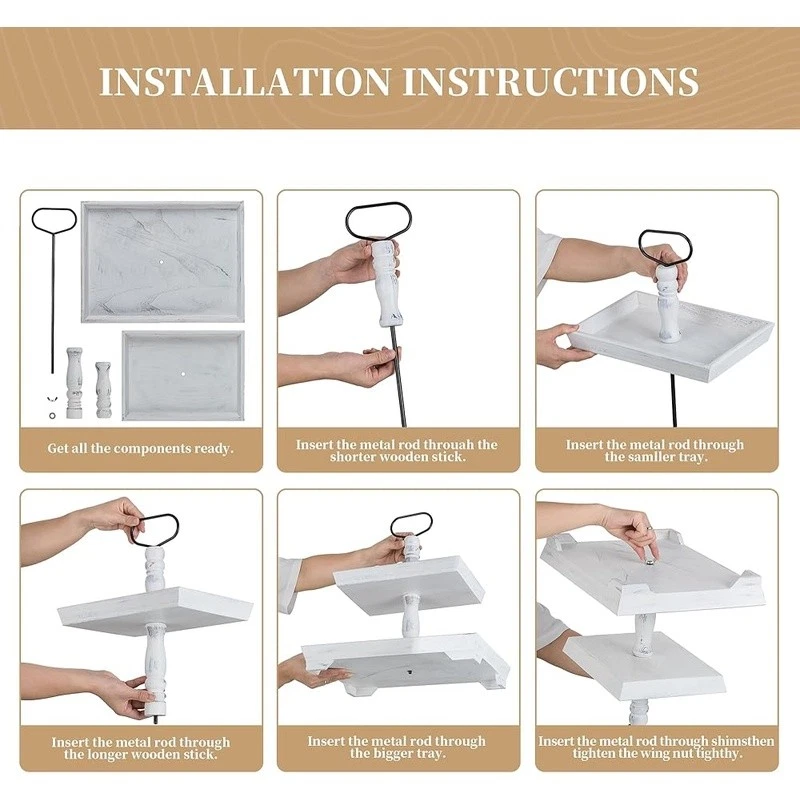 INSTALLATION INSTRUCTIONS

Get all the components ready.

Insert the metal rod throuah the shorter wooden stick.

Insert the metal rod through the samller tray.

Insert the metal rod through the longer wooden stick.

Insert the metal rod through the bigger tray.

Insert the metal rod through shimsthen tighten the wing nut tighthy.