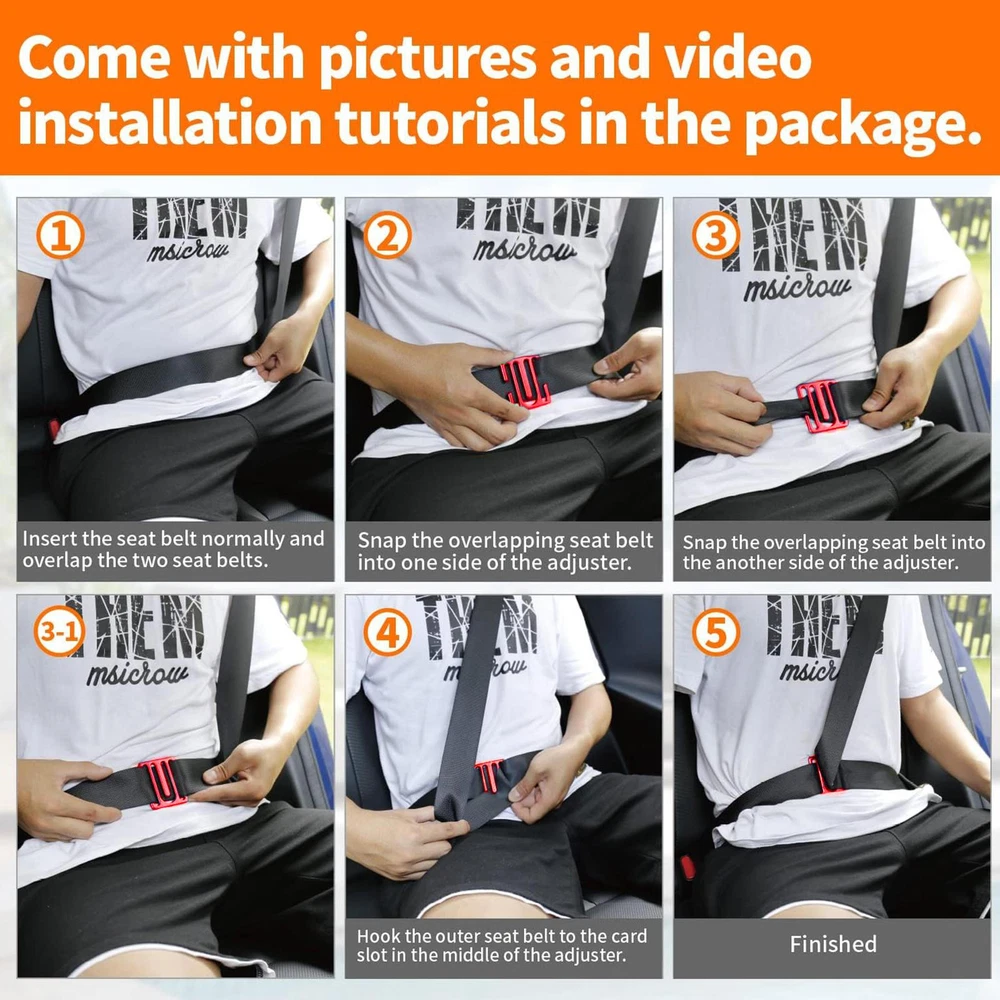 Come with pictures and video installation tutorials in the package.

1
THEM
msicrow
Insert the seat belt normally and overlap the two seat belts.

2
THEM
msicrow
Snap the overlapping seat belt into one side of the adjuster.

3
THEM
msicrow
Snap the overlapping seat belt into the another side of the adjuster.

3-1
THEM
msicrow

4
THEM
msicrow
Hook the outer seat belt to the card slot in the middle of the adjuster.

5
THEM
msicrow
Finished