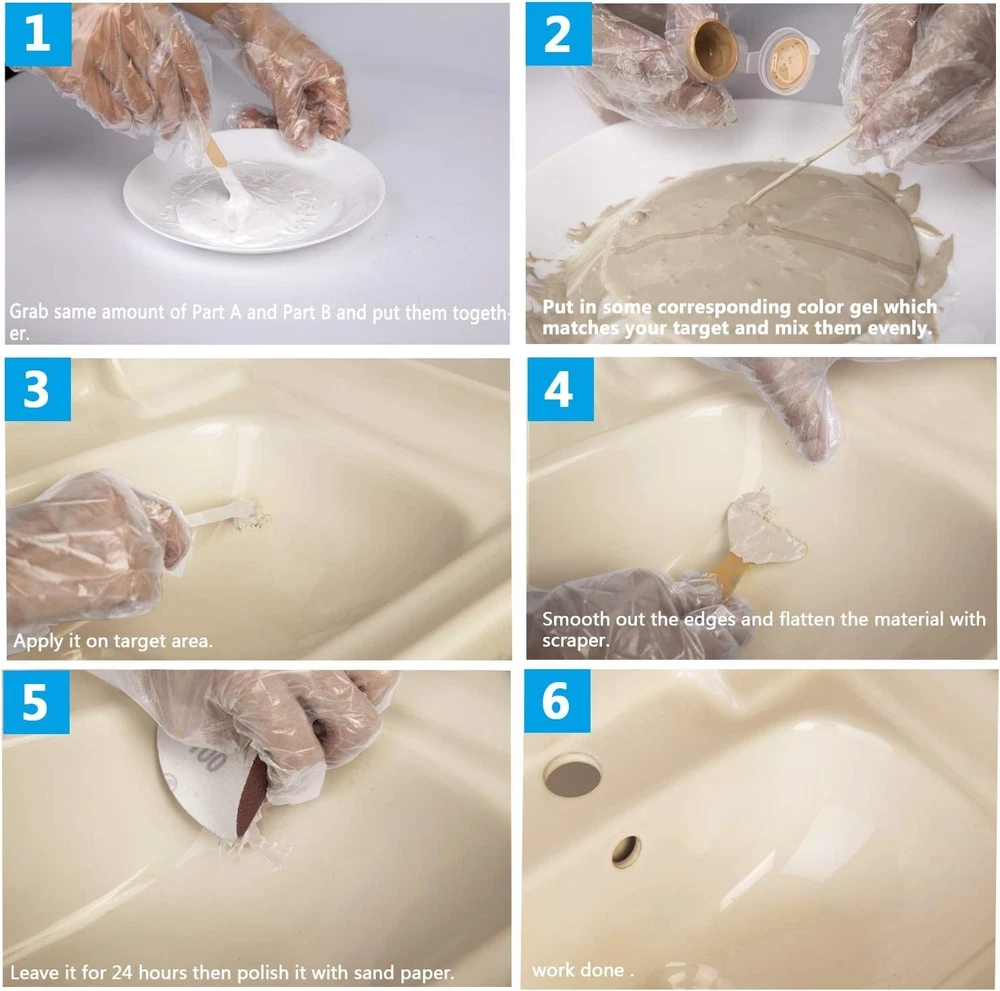 1

Grab same amount of Part A and Part B and put them together.

2

Put in some corresponding color gel which matches your target and mix them evenly.

3

Apply it on target area.

4

Smooth out the edges and flatten the material with scraper.

5

100

Leave it for 24 hours then polish it with sand paper.

6

work done .