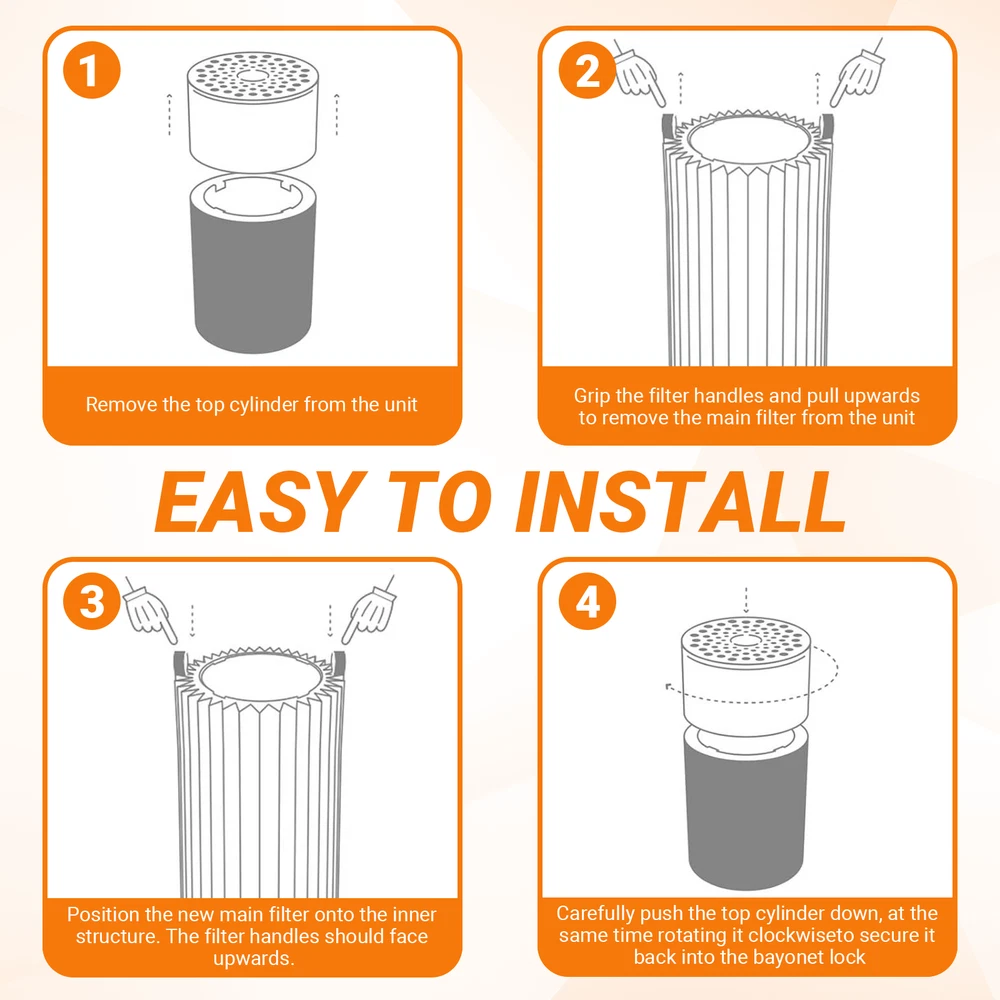 1

Remove the top cylinder from the unit

2

Grip the filter handles and pull upwards to remove the main filter from the unit

EASY TO INSTALL

3

Position the new main filter onto the inner structure. The filter handles should face upwards.

4

Carefully push the top cylinder down, at the same time rotating it clockwiseto secure it back into the bayonet lock