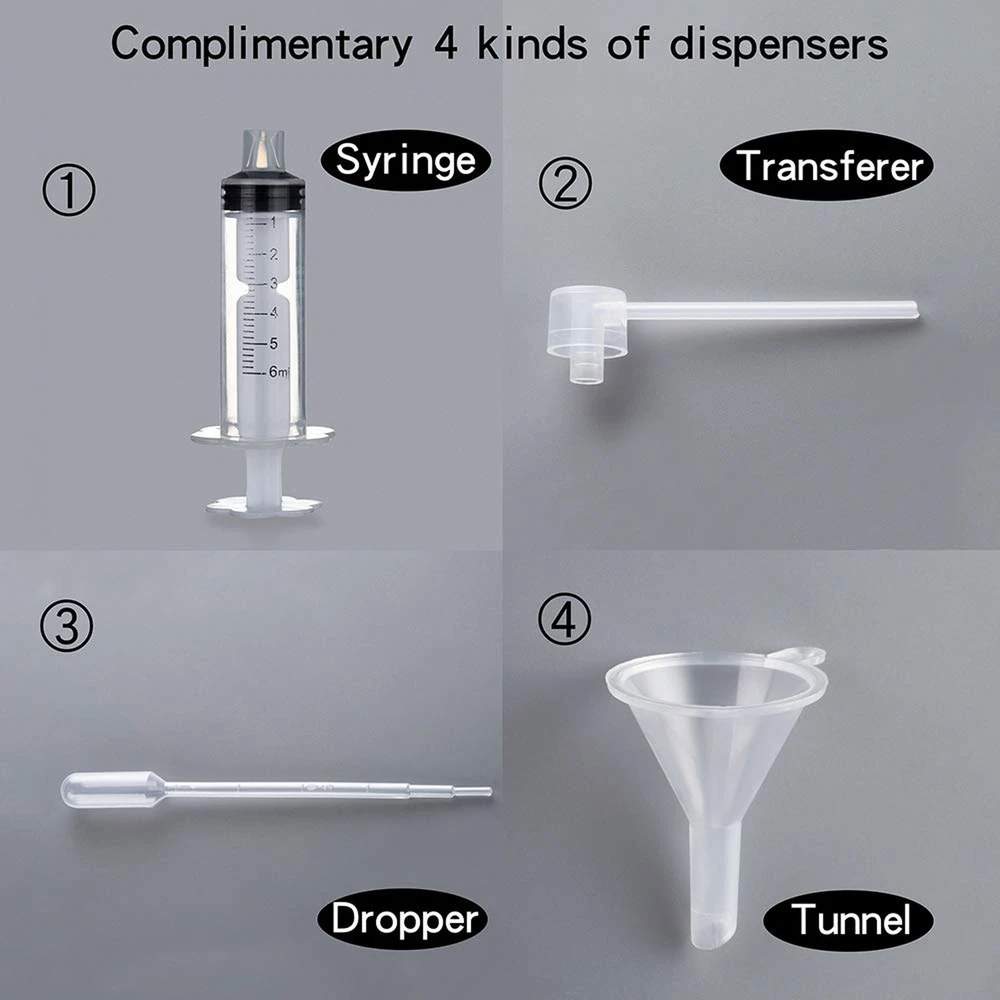 Complimentary 4 kinds of dispensers

①

Syringe

1
2
3
4
5
6ml

②

Transferer

③

Dropper

④

Tunnel