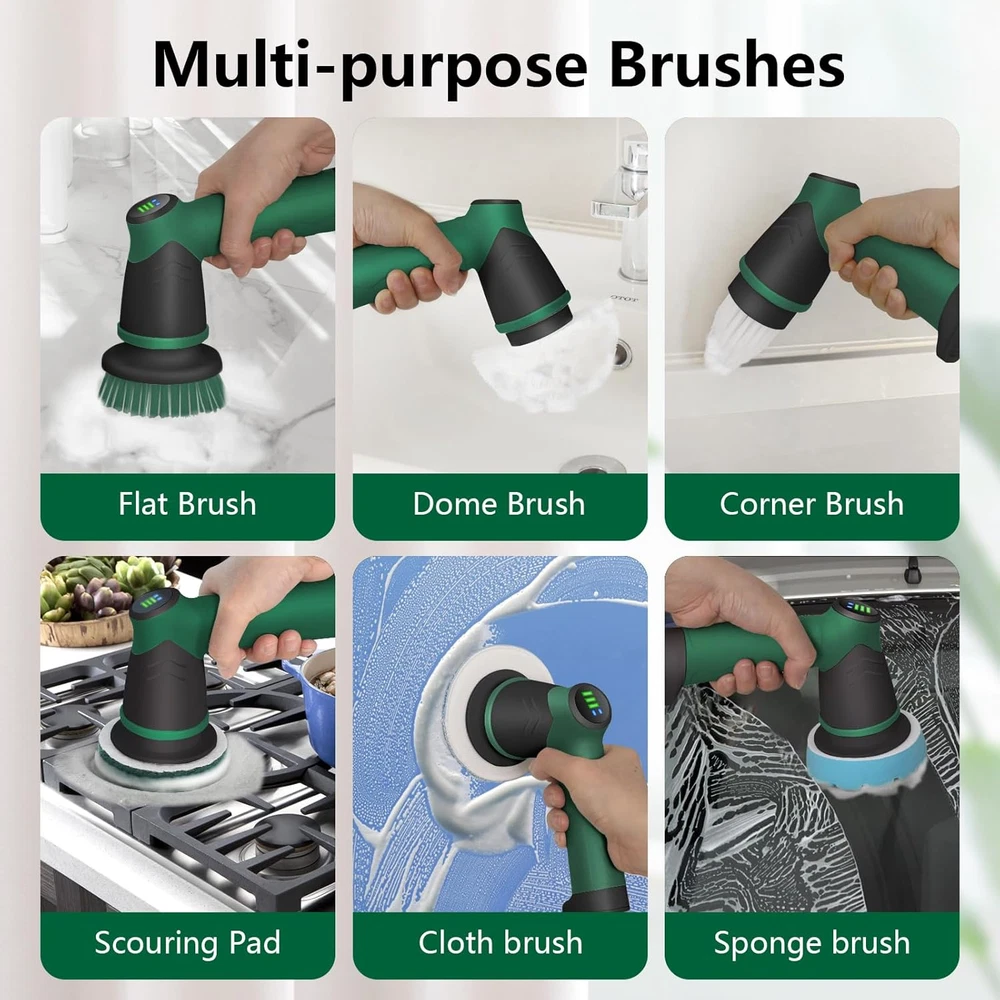 Multi-purpose Brushes

Flat Brush

Dome Brush

Corner Brush

Scouring Pad

Cloth brush

Sponge brush