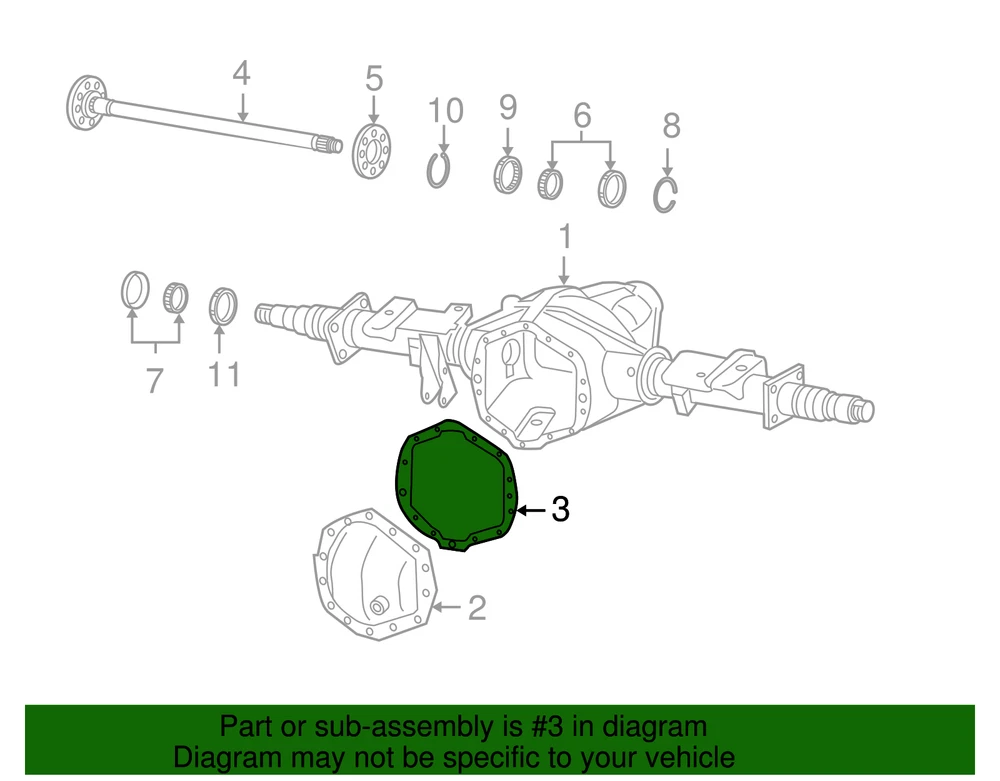 4
5
10
9
6
8
1
7
11
3
2

Part or sub-assembly is #3 in diagram
Diagram may not be specific to your vehicle