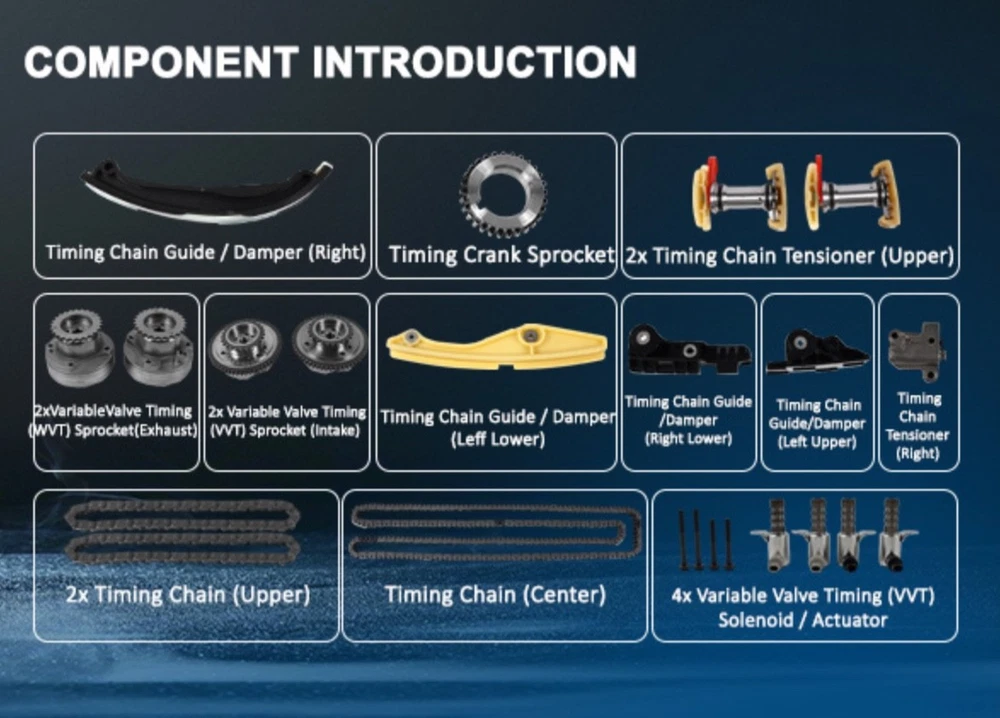 COMPONENT INTRODUCTION

Timing Chain Guide / Damper (Right)

Timing Crank Sprocket

2x Timing Chain Tensioner (Upper)

2xVariableValve Timing (WVT) Sprocket(Exhaust)

2x Variable Valve Timing (VVT) Sprocket (Intake)

Timing Chain Guide / Damper (Leff Lower)

Timing Chain Guide /Damper (Right Lower)

Timing Chain Guide/Damper (Left Upper)

Timing Chain Tensioner (Right)

2x Timing Chain (Upper)

Timing Chain (Center)

4x Variable Valve Timing (VVT) Solenoid / Actuator