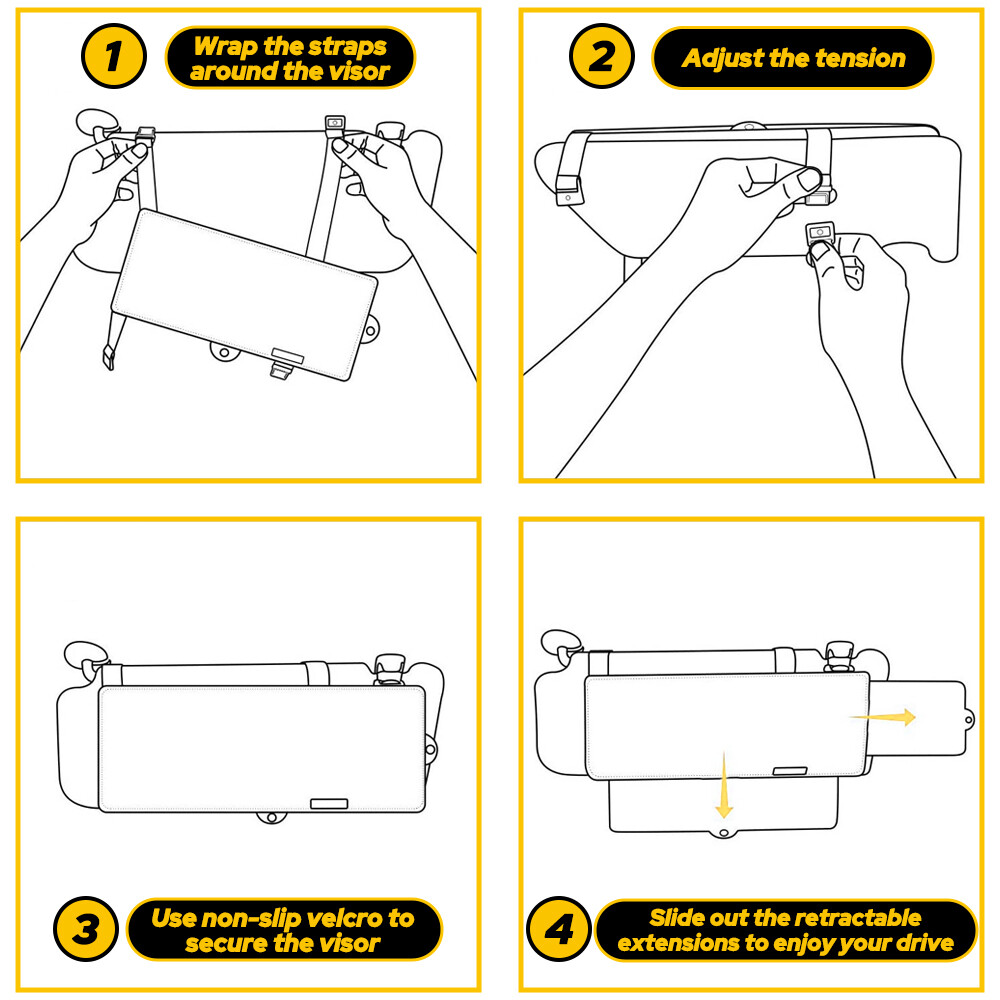 1 Wrap the straps around the visor

2 Adjust the tension

3 Use non-slip velcro to secure the visor

4 Slide out the retractable extensions to enjoy your drive