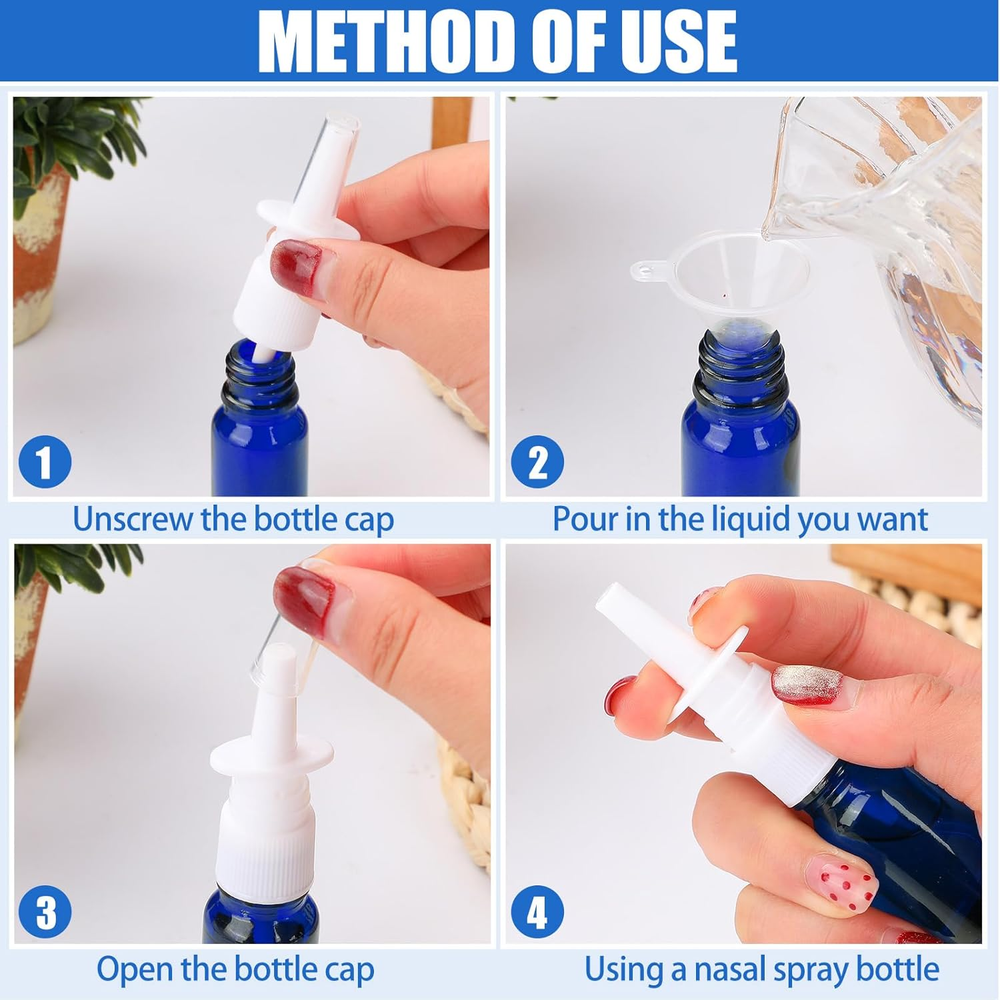 METHOD OF USE

1

Unscrew the bottle cap

2

Pour in the liquid you want

3

Open the bottle cap

4

Using a nasal spray bottle