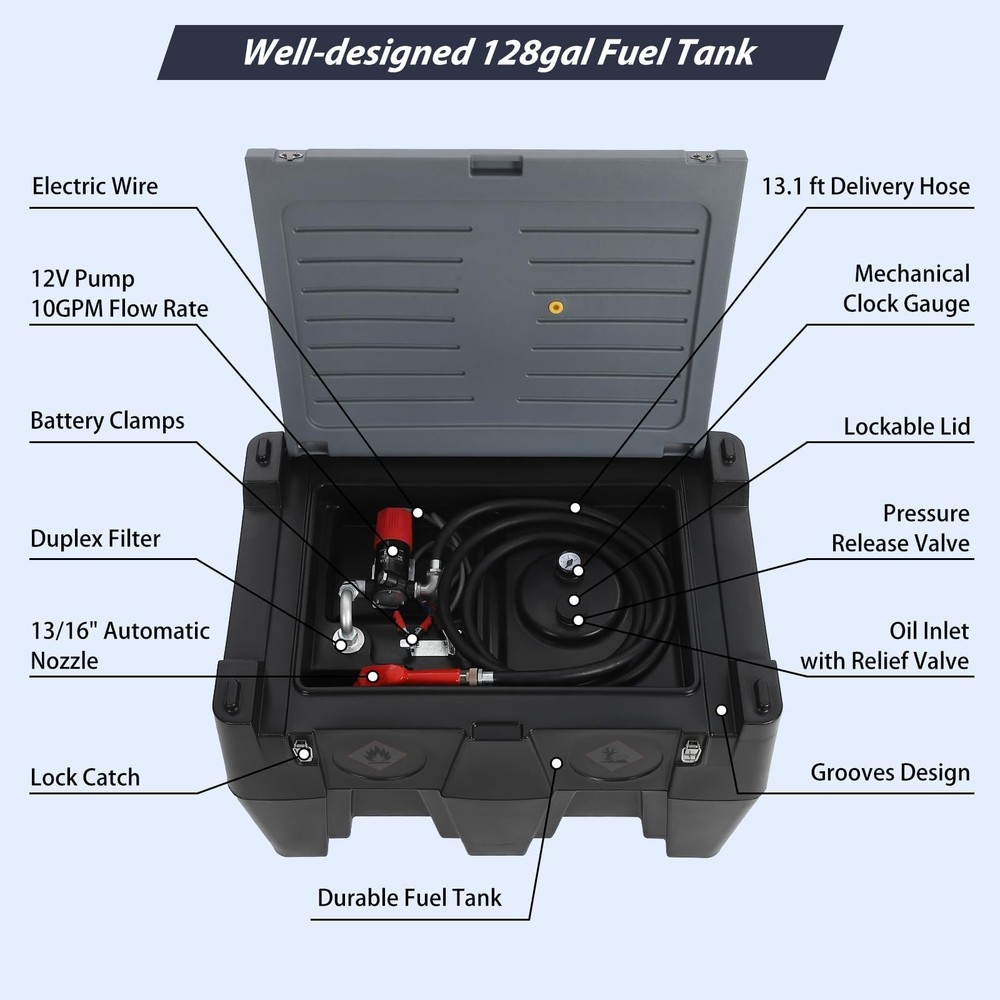 Well-designed 128gal Fuel Tank

Electric Wire

12V Pump
10GPM Flow Rate

Battery Clamps

Duplex Filter

13/16" Automatic Nozzle

Lock Catch

13.1 ft Delivery Hose

Mechanical Clock Gauge

Lockable Lid

Pressure Release Valve

Oil Inlet with Relief Valve

Grooves Design

Durable Fuel Tank