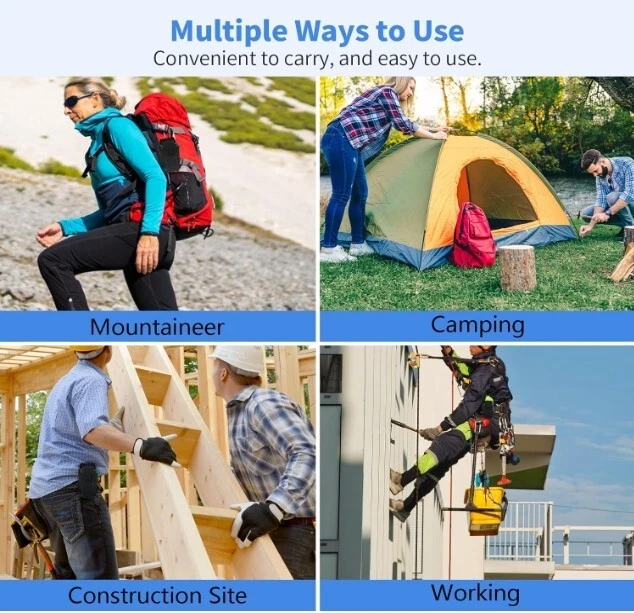 Multiple Ways to Use
Convenient to carry, and easy to use.

Mountaineer

Camping

Construction Site

Working