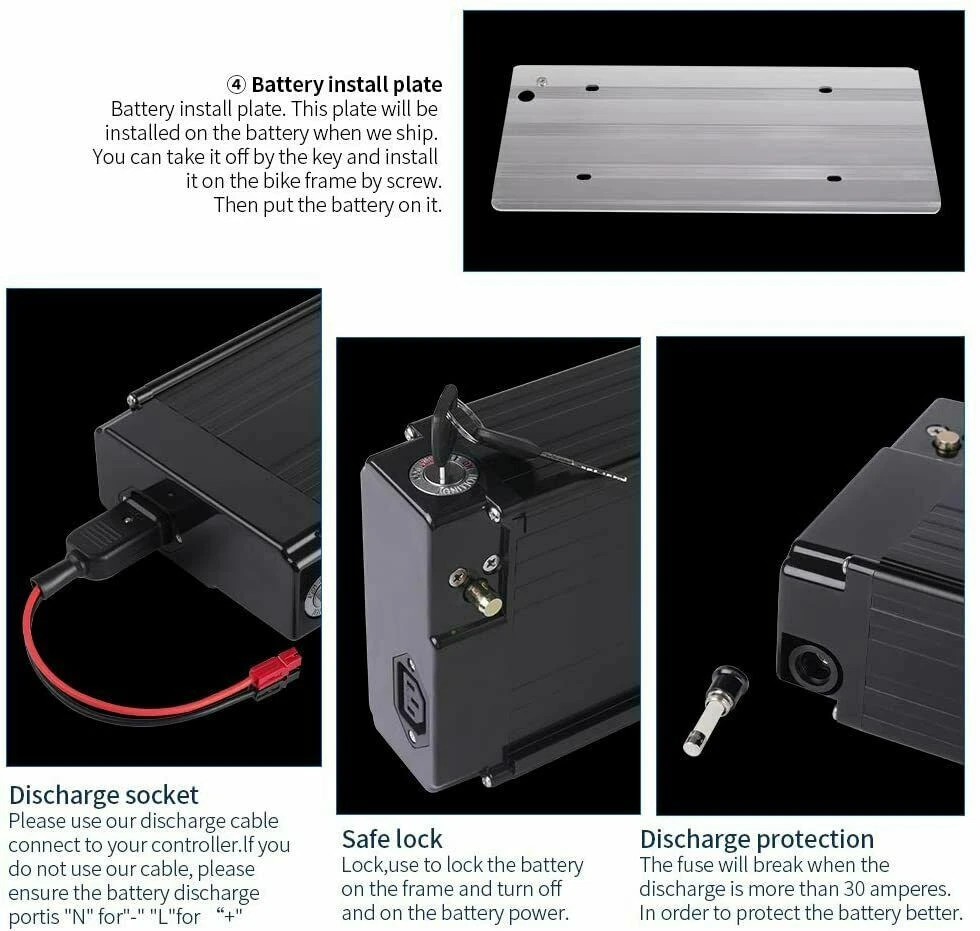 ④ Battery install plate
Battery install plate. This plate will be installed on the battery when we ship. You can take it off by the key and install it on the bike frame by screw. Then put the battery on it.

Discharge socket
Please use our discharge cable connect to your controller.If you do not use our cable, please ensure the battery discharge portis "N" for"-" "L"for "+"

Safe lock
Lock,use to lock the battery on the frame and turn off and on the battery power.

Discharge protection
The fuse will break when the discharge is more than 30 amperes. In order to protect the battery better.