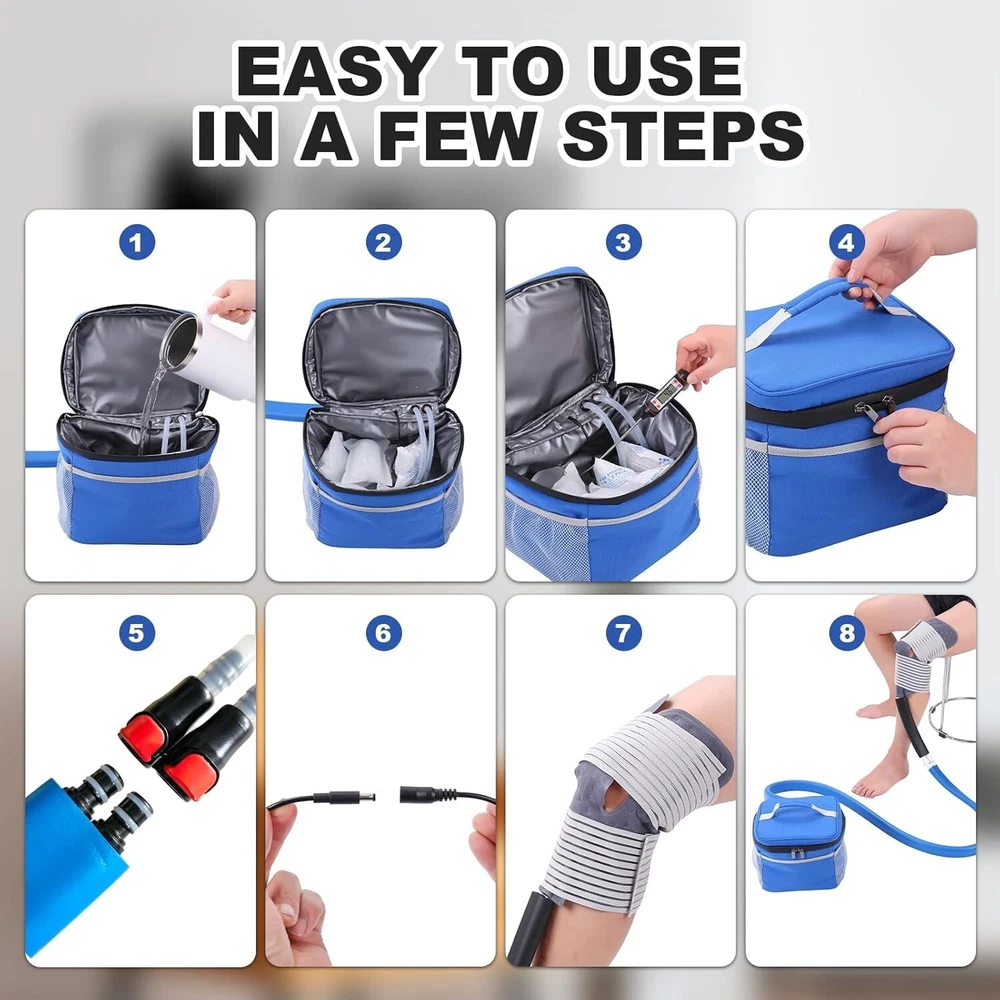 EASY TO USE
IN A FEW STEPS

1

2

3

4

5

6

7

8