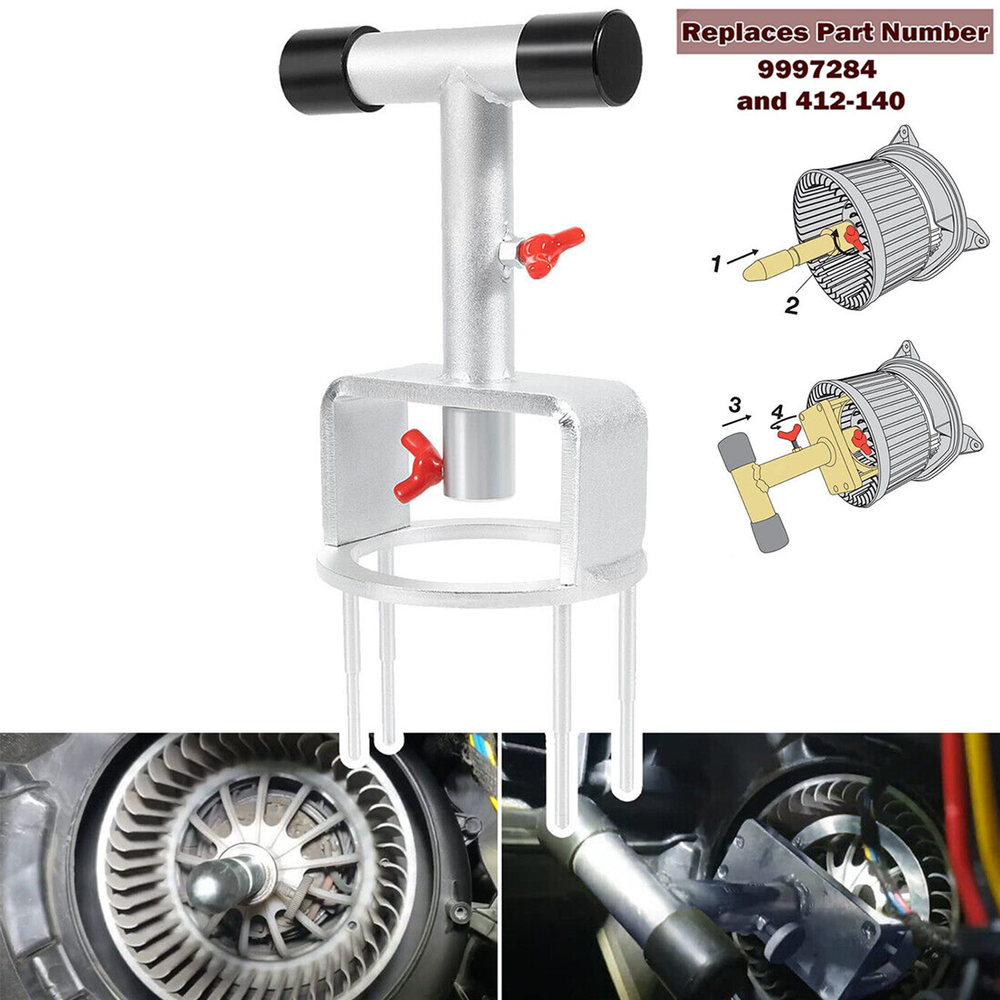 Replaces Part Number
9997284
and 412-140

1
2

3
4