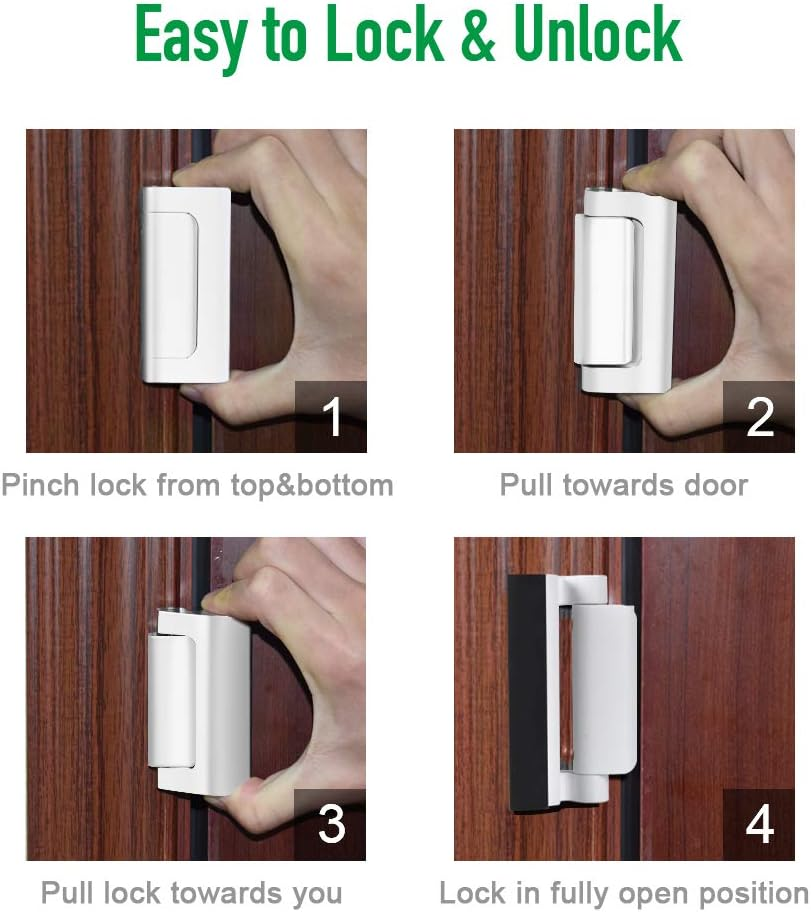 Easy to Lock & Unlock

1

Pinch lock from top&bottom

2

Pull towards door

3

Pull lock towards you

4

Lock in fully open position