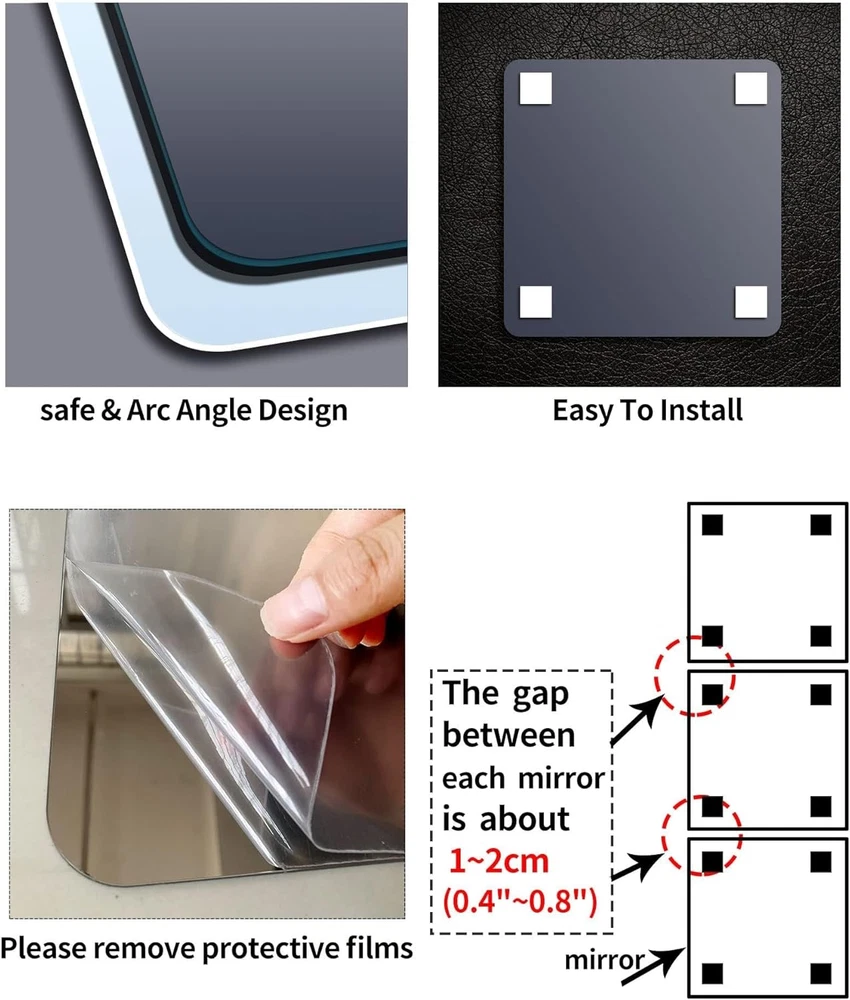 safe & Arc Angle Design

Easy To Install

Please remove protective films

The gap between each mirror is about 1~2cm (0.4"~0.8")

mirror