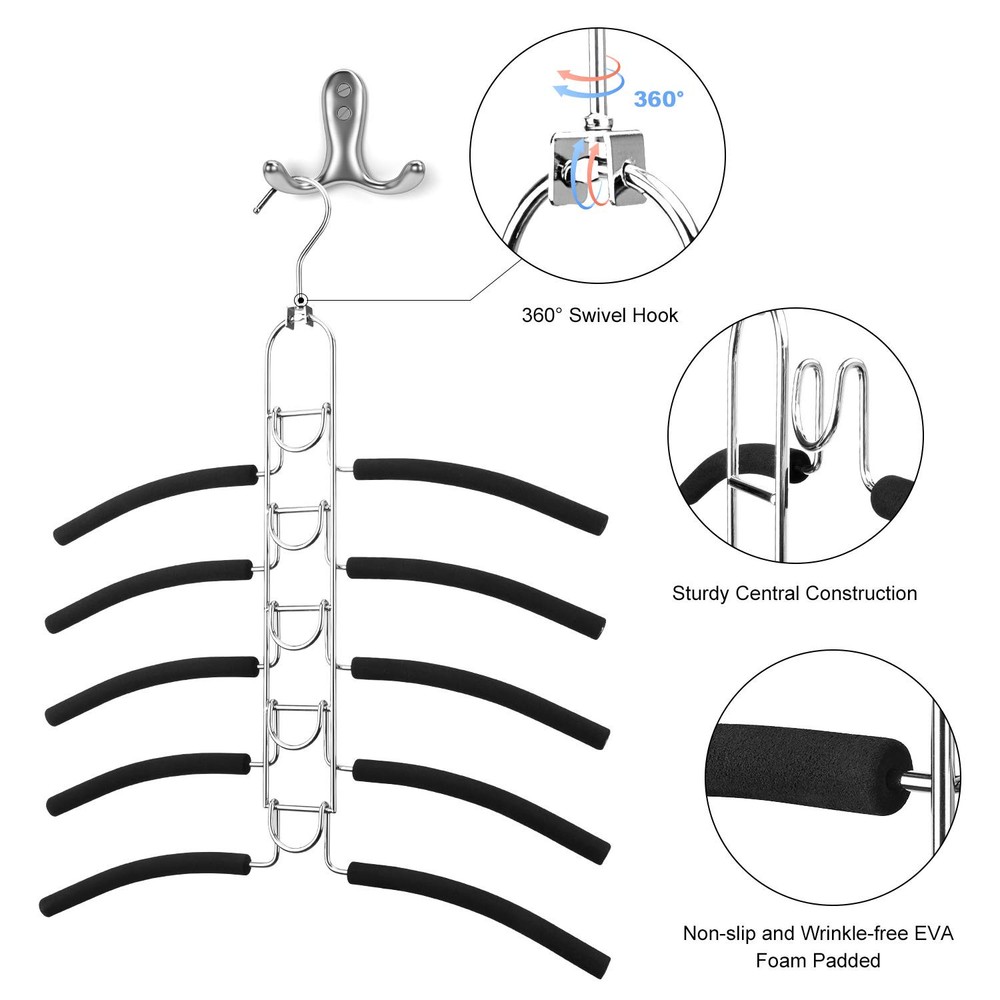 360°

360° Swivel Hook

Sturdy Central Construction

Non-slip and Wrinkle-free EVA Foam Padded