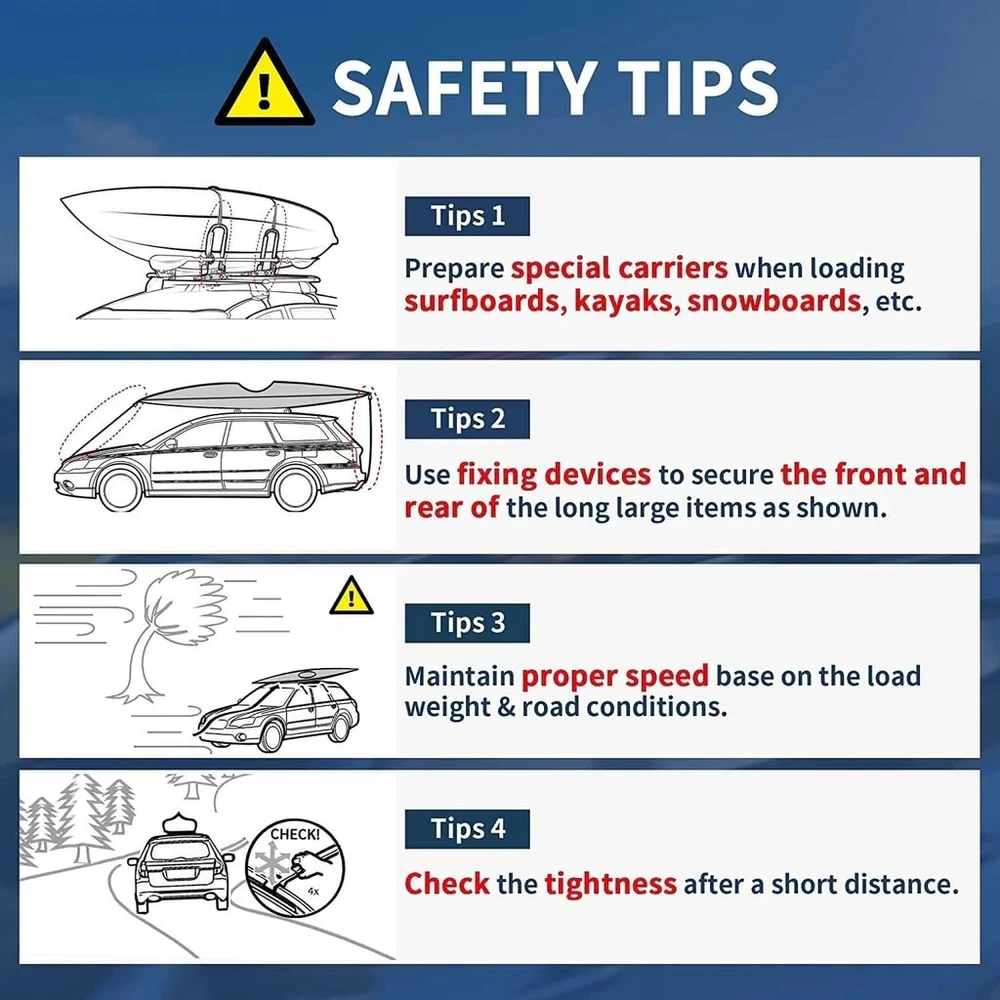 SAFETY TIPS

Tips 1

Prepare special carriers when loading surfboards, kayaks, snowboards, etc.

Tips 2

Use fixing devices to secure the front and rear of the long large items as shown.

Tips 3

Maintain proper speed base on the load weight & road conditions.

CHECK!

4x

Tips 4

Check the tightness after a short distance.