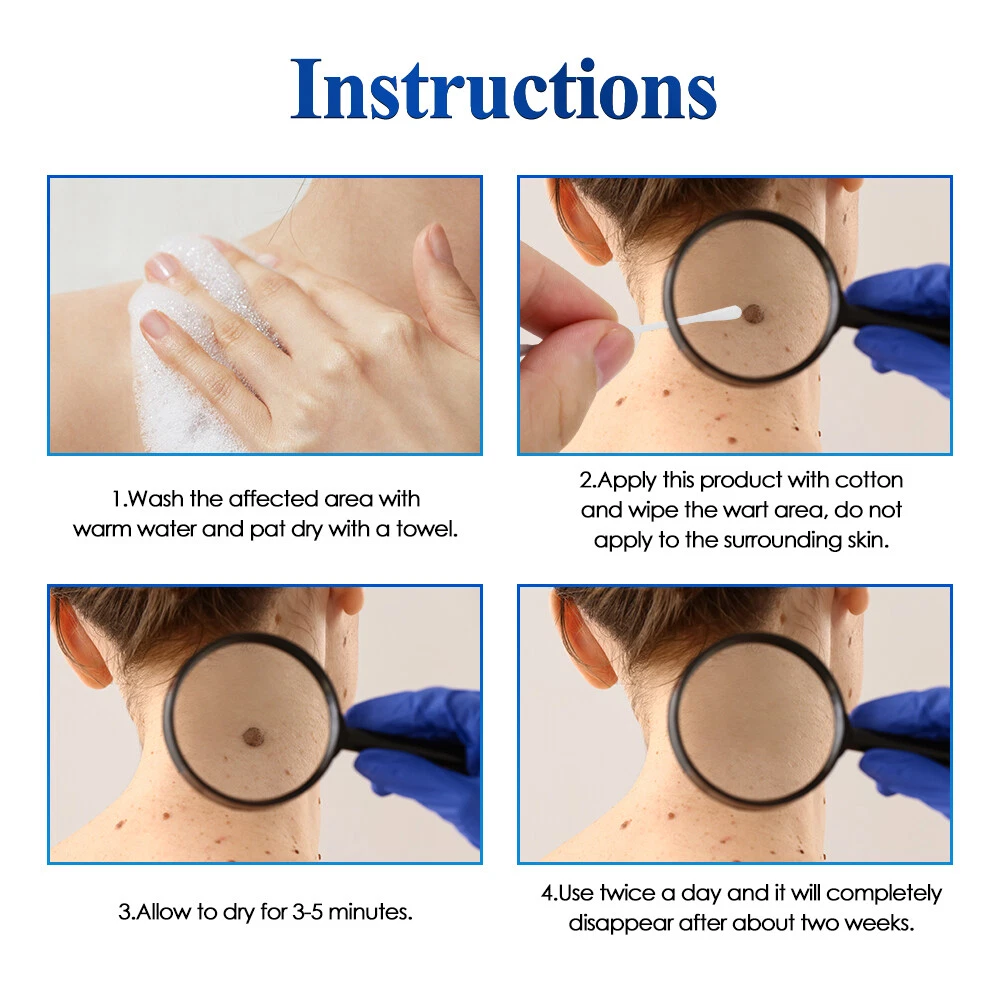 Instructions

1.Wash the affected area with warm water and pat dry with a towel.

2.Apply this product with cotton and wipe the wart area, do not apply to the surrounding skin.

3.Allow to dry for 3-5 minutes.

4.Use twice a day and it will completely disappear after about two weeks.