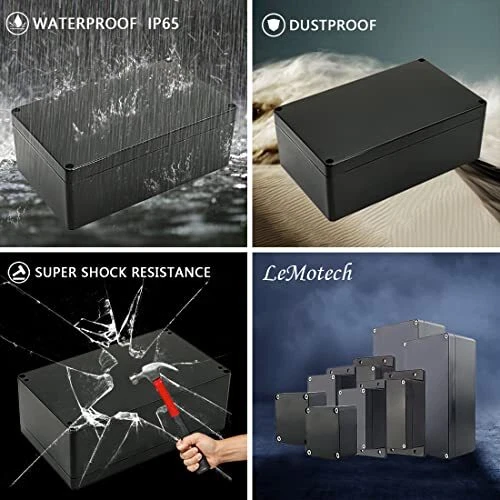 WATERPROOF IP65

DUSTPROOF

SUPER SHOCK RESISTANCE

LeMotech