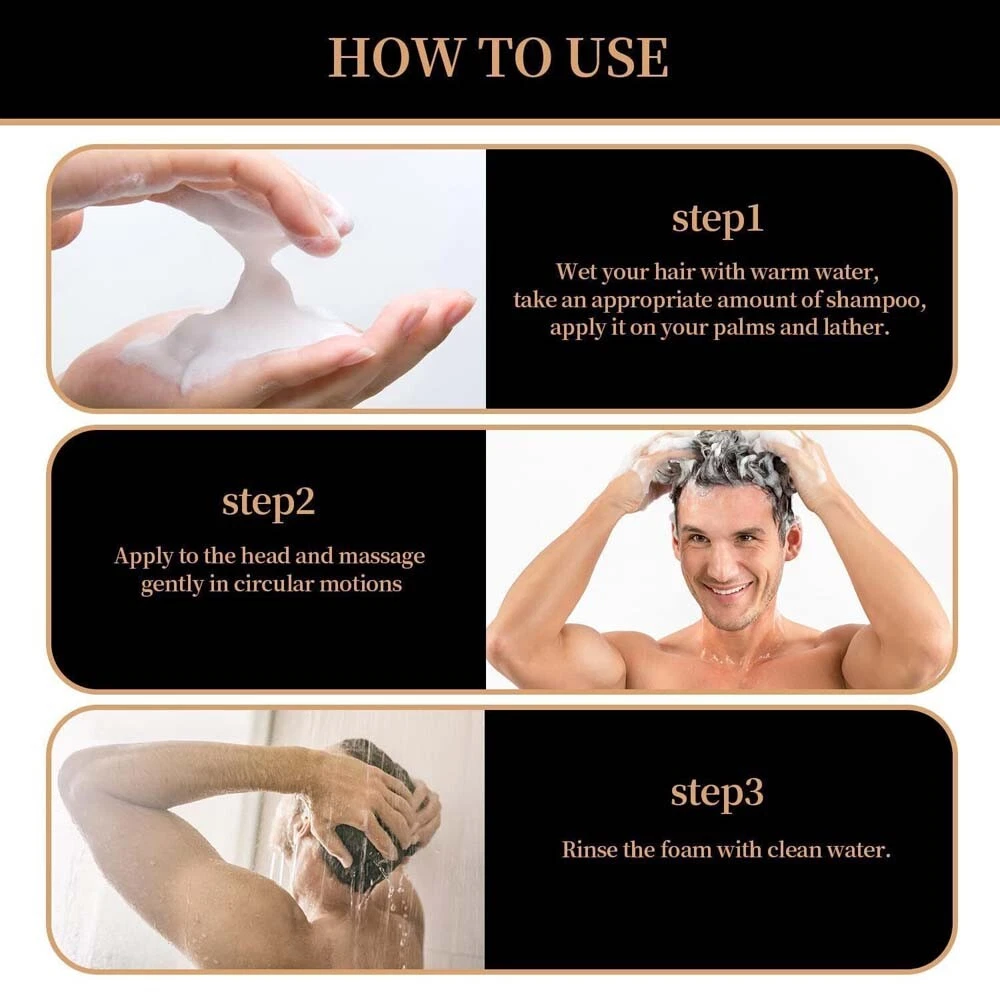 HOW TO USE

step1

Wet your hair with warm water, take an appropriate amount of shampoo, apply it on your palms and lather.

step2

Apply to the head and massage gently in circular motions

step3

Rinse the foam with clean water.