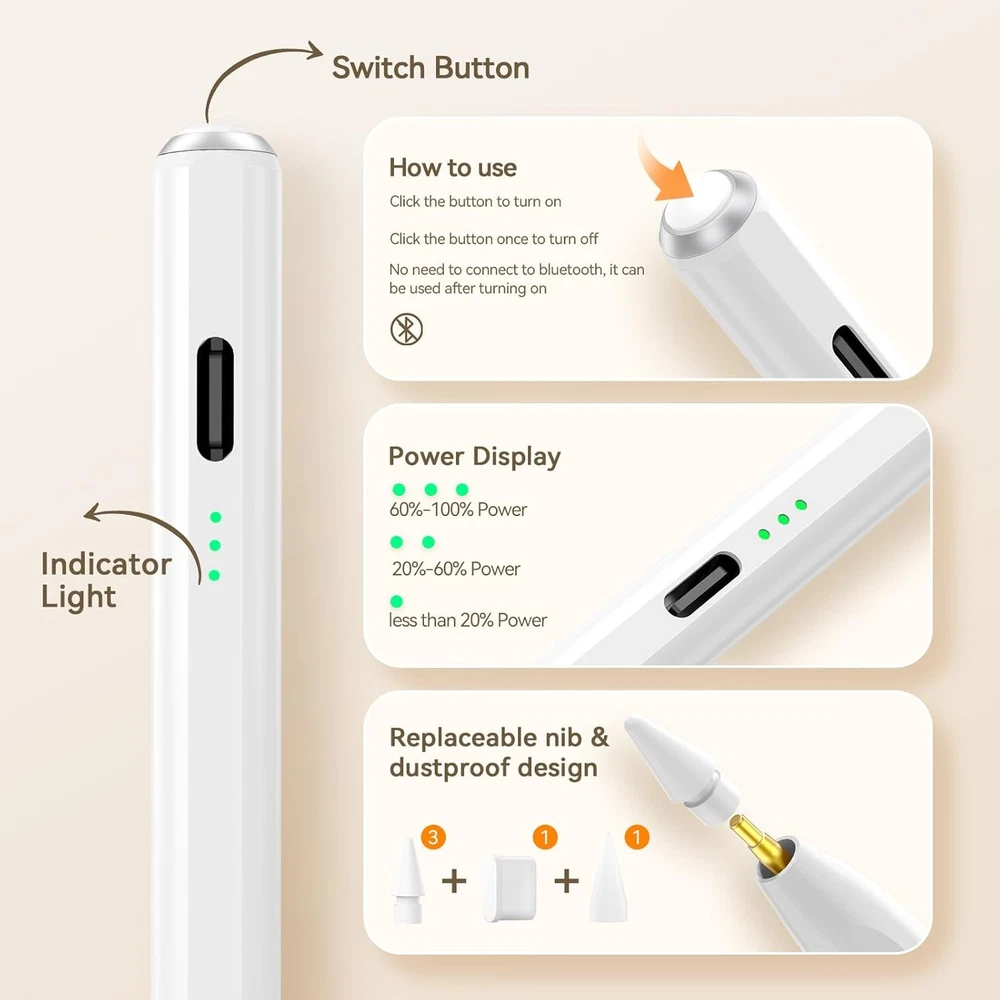 Switch Button

Indicator Light

How to use
Click the button to turn on
Click the button once to turn off
No need to connect to bluetooth, it can be used after turning on

Power Display
60%-100% Power
20%-60% Power
less than 20% Power

Replaceable nib & dustproof design
3 + 1 + 1