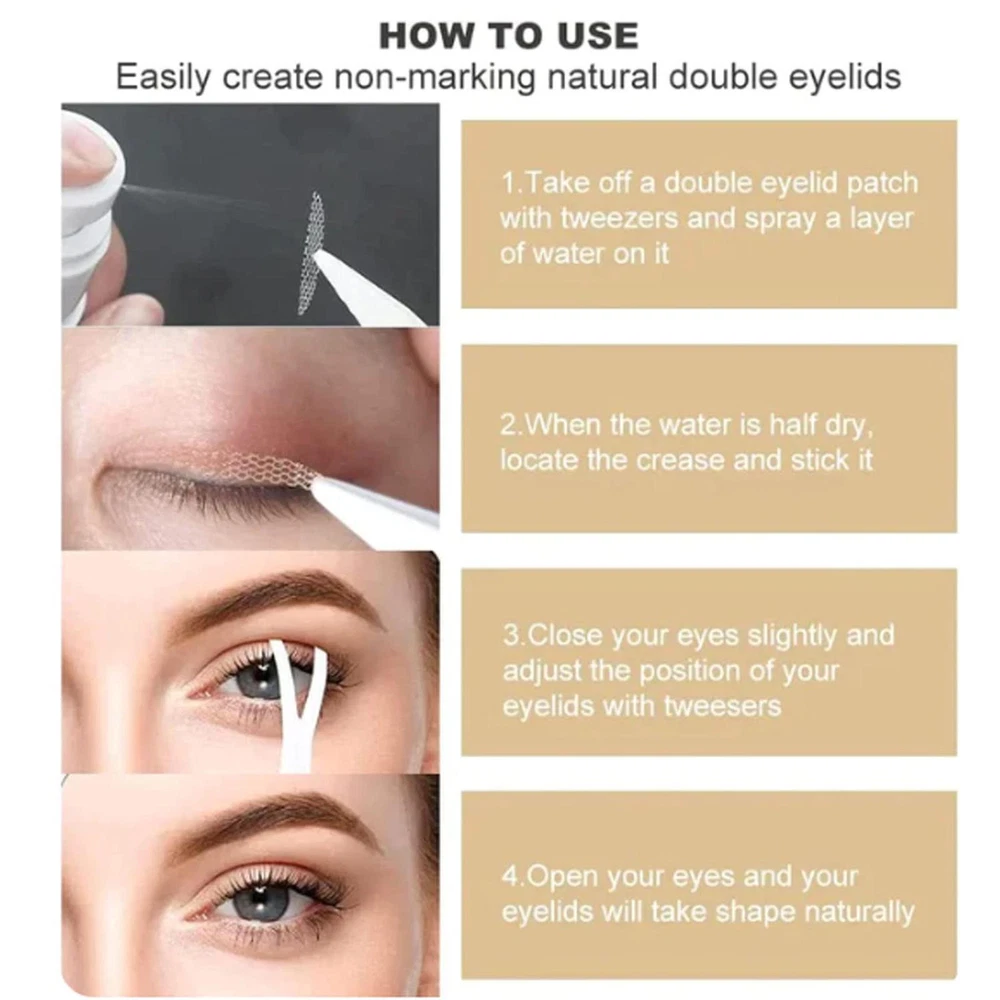 HOW TO USE
Easily create non-marking natural double eyelids

1.Take off a double eyelid patch with tweezers and spray a layer of water on it

2.When the water is half dry, locate the crease and stick it

3.Close your eyes slightly and adjust the position of your eyelids with tweesers

4.Open your eyes and your eyelids will take shape naturally