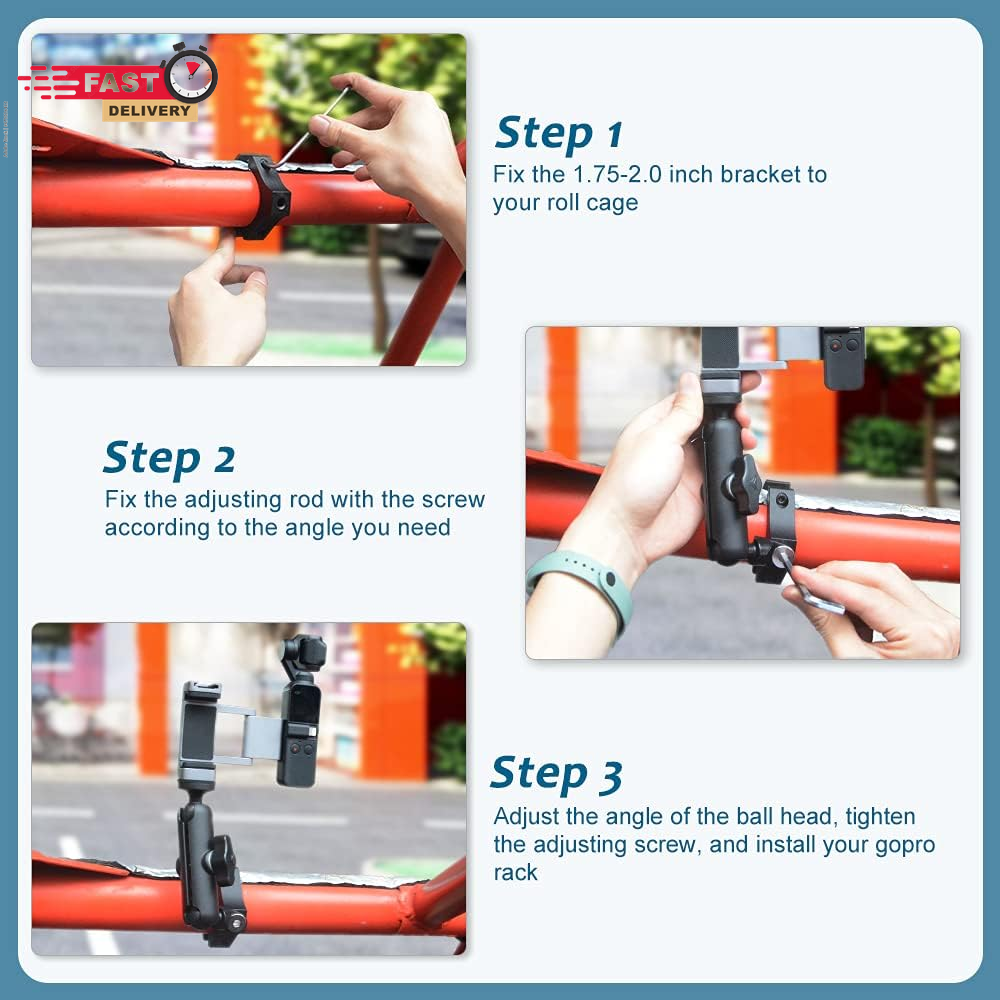 FAST DELIVERY

Step 1
Fix the 1.75-2.0 inch bracket to your roll cage

Step 2
Fix the adjusting rod with the screw according to the angle you need

Step 3
Adjust the angle of the ball head, tighten the adjusting screw, and install your gopro rack