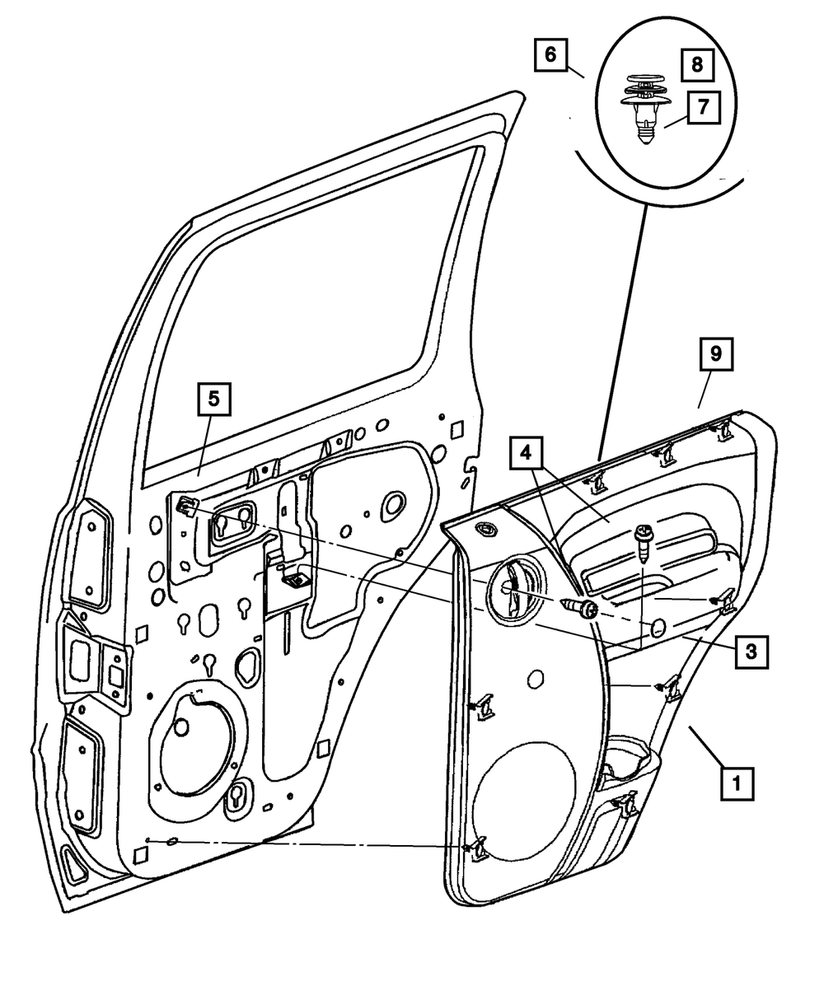 6
8
7
9
5
4
3
1