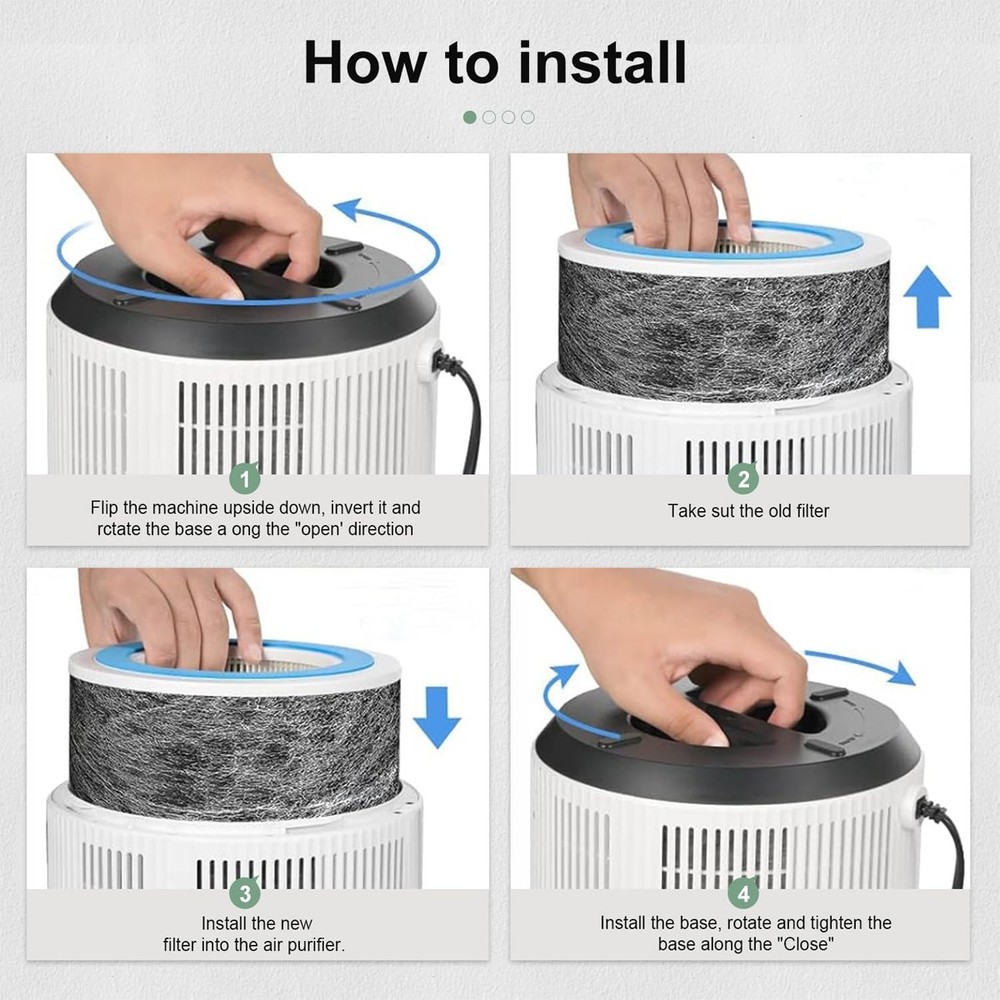 How to install

1
Flip the machine upside down, invert it and rctate the base a ong the "open' direction

2
Take sut the old filter

3
Install the new filter into the air purifier.

4
Install the base, rotate and tighten the base along the "Close"