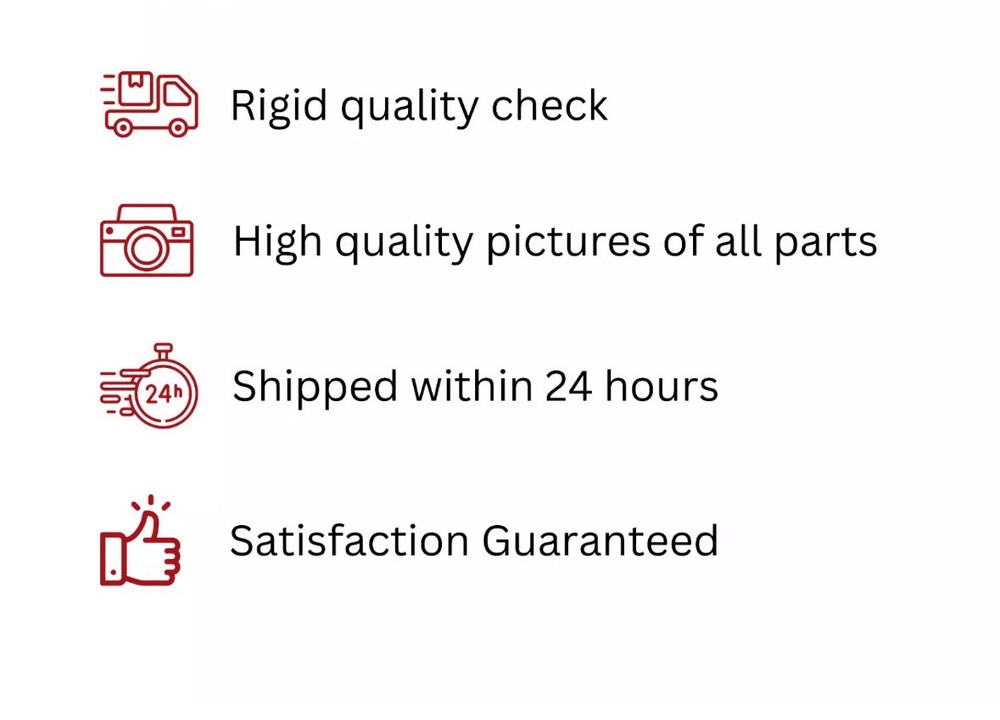 Rigid quality check

High quality pictures of all parts

24h

Shipped within 24 hours

Satisfaction Guaranteed